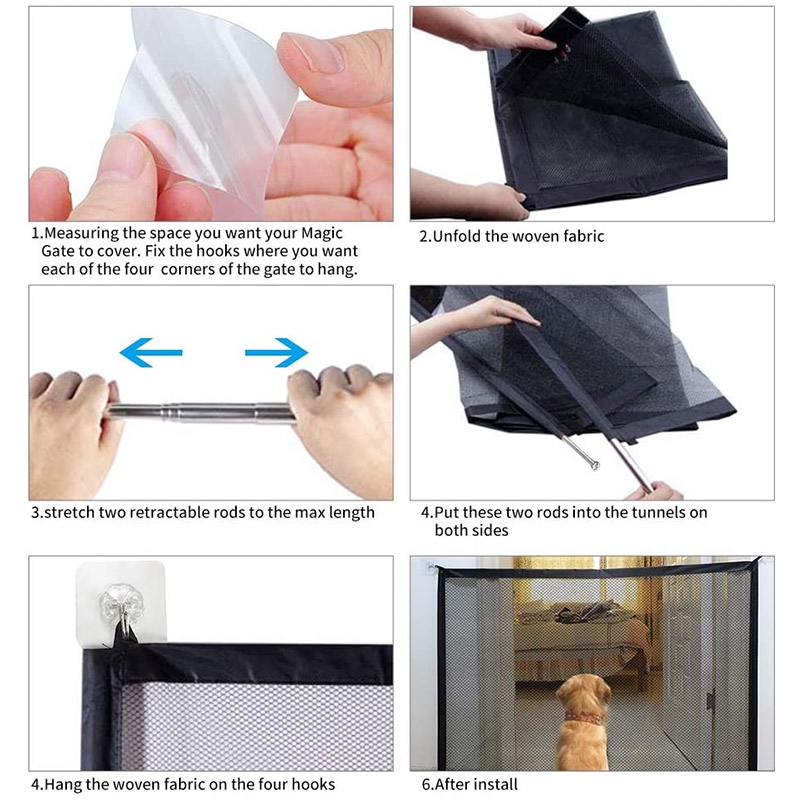 1.Measuring the space you want your Magic Gate to cover. Fix the hooks where you want each of the four corners of the gate to hang.

2.Unfold the woven fabric

3.stretch two retractable rods to the max length

4.Put these two rods into the tunnels on both sides

4.Hang the woven fabric on the four hooks

6.After install