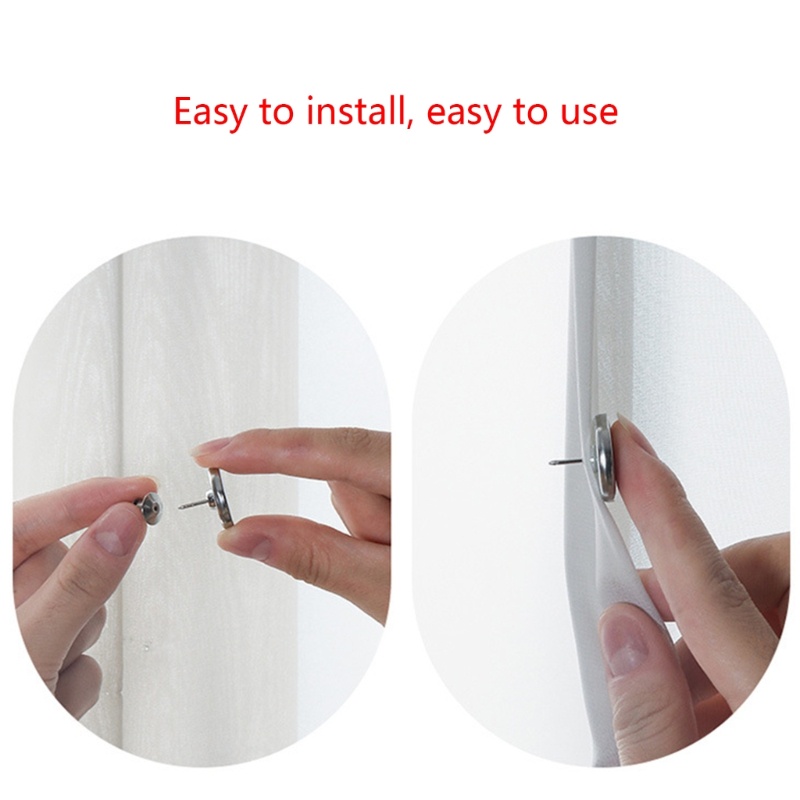 Easy to install, easy to use