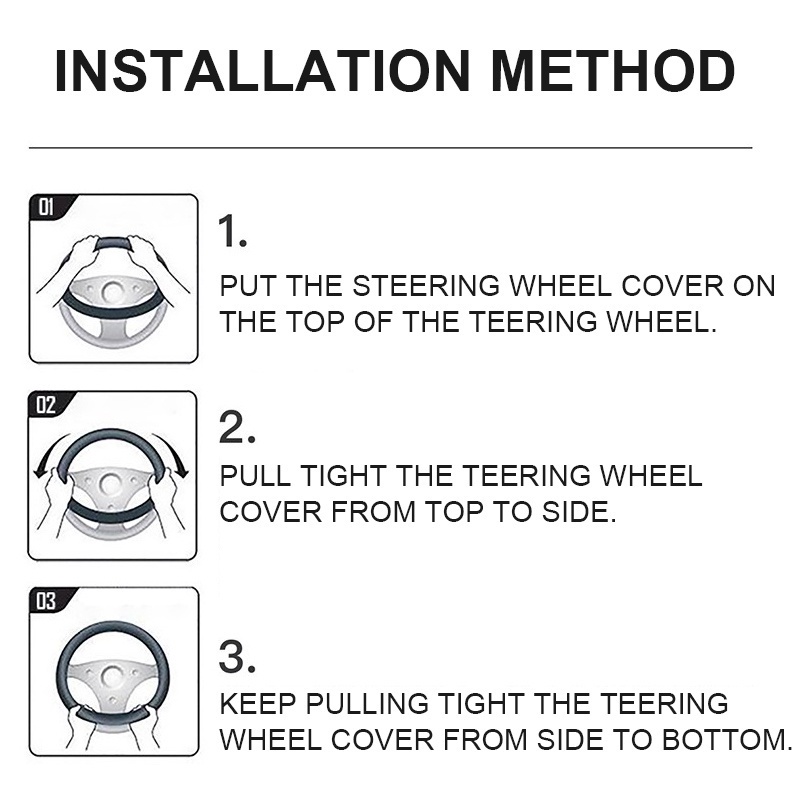 INSTALLATION METHOD

01

1.

PUT THE STEERING WHEEL COVER ON THE TOP OF THE TEERING WHEEL.

02

2.

PULL TIGHT THE TEERING WHEEL COVER FROM TOP TO SIDE.

03

3.

KEEP PULLING TIGHT THE TEERING WHEEL COVER FROM SIDE TO BOTTOM.