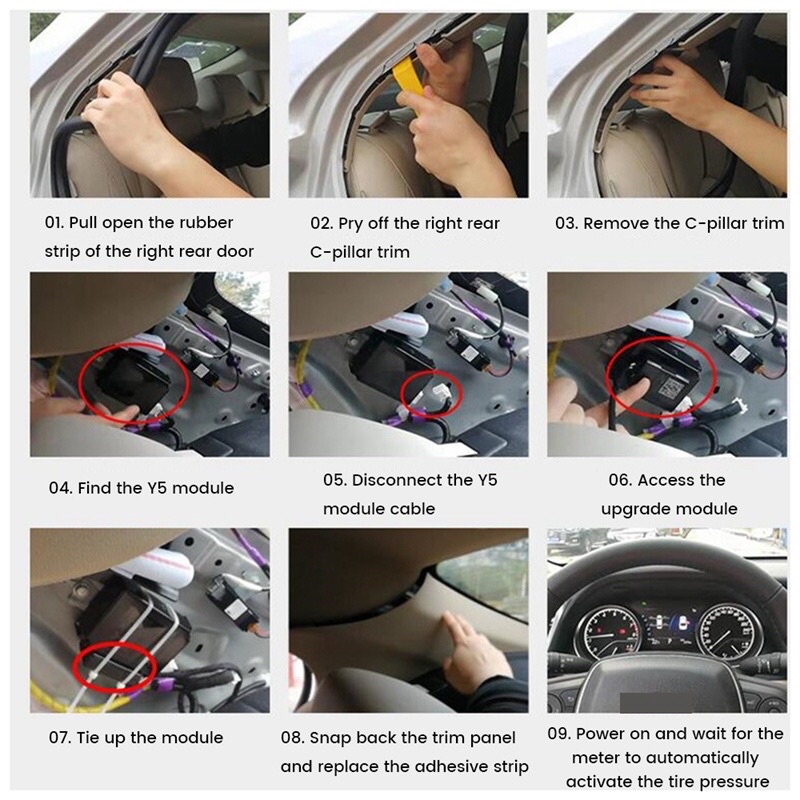 01. Pull open the rubber strip of the right rear door

02. Pry off the right rear C-pillar trim

03. Remove the C-pillar trim

04. Find the Y5 module

05. Disconnect the Y5 module cable

06. Access the upgrade module

07. Tie up the module

08. Snap back the trim panel and replace the adhesive strip

09. Power on and wait for the meter to automatically activate the tire pressure