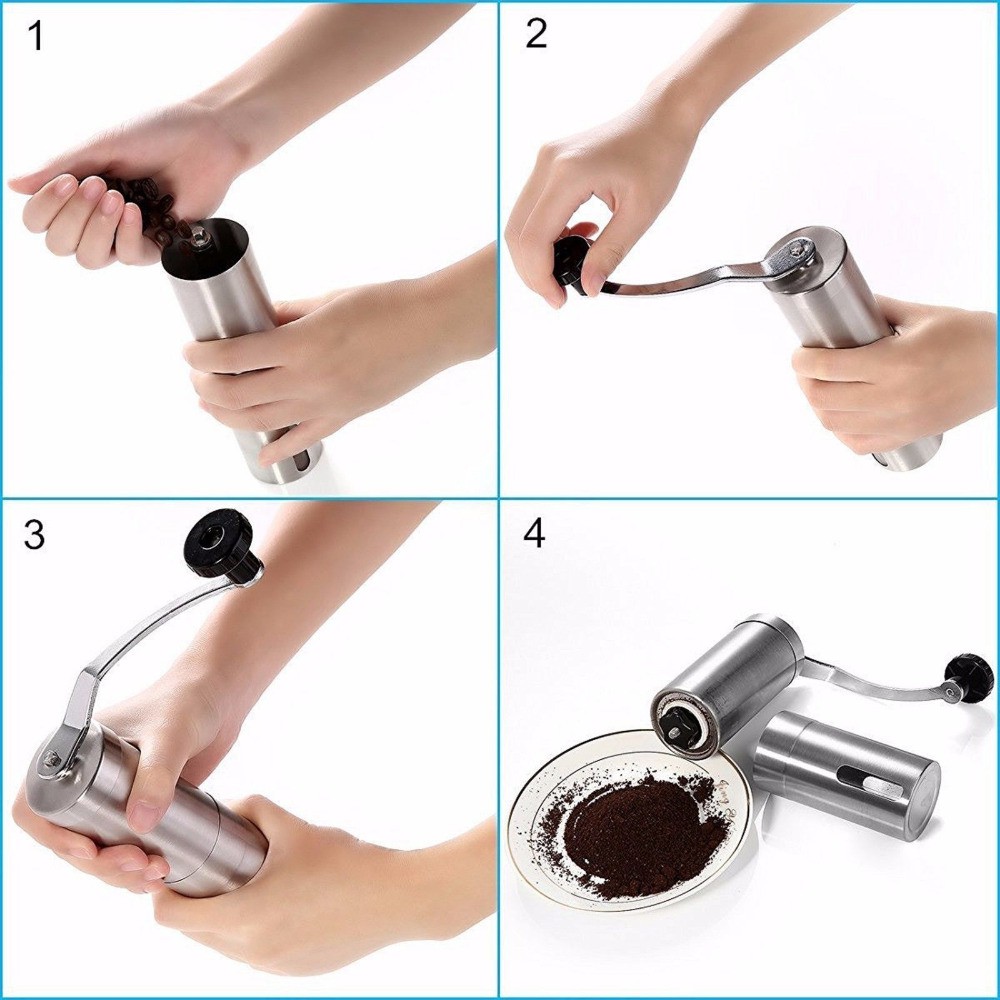 1

2

3

4