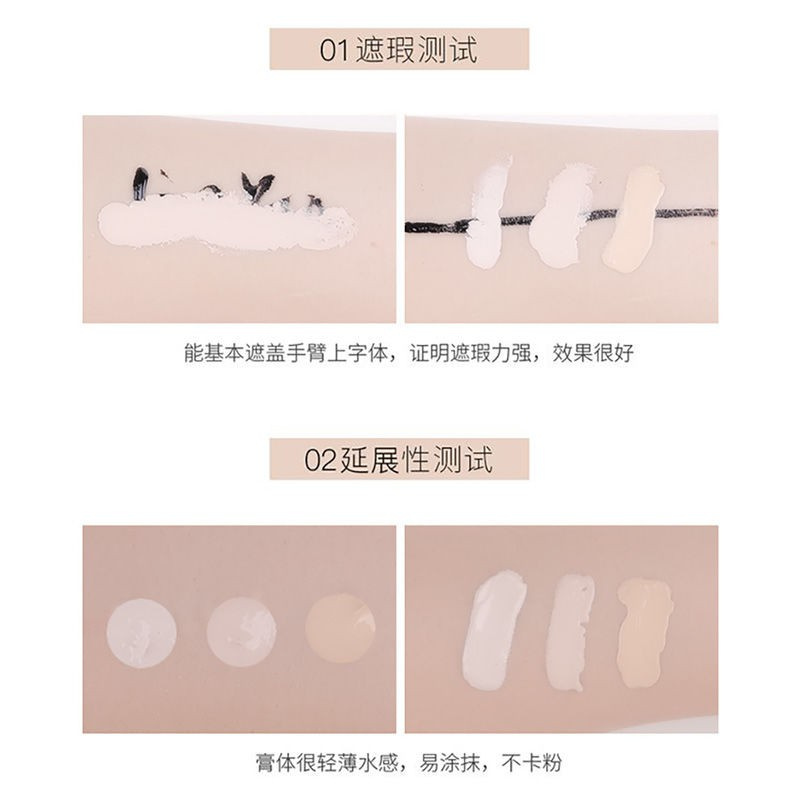 01 遮瑕测试

能基本遮盖手臂上字体，证明遮瑕力强，效果很好

02 延展性测试

膏体很轻薄水感，易涂抹，不卡粉