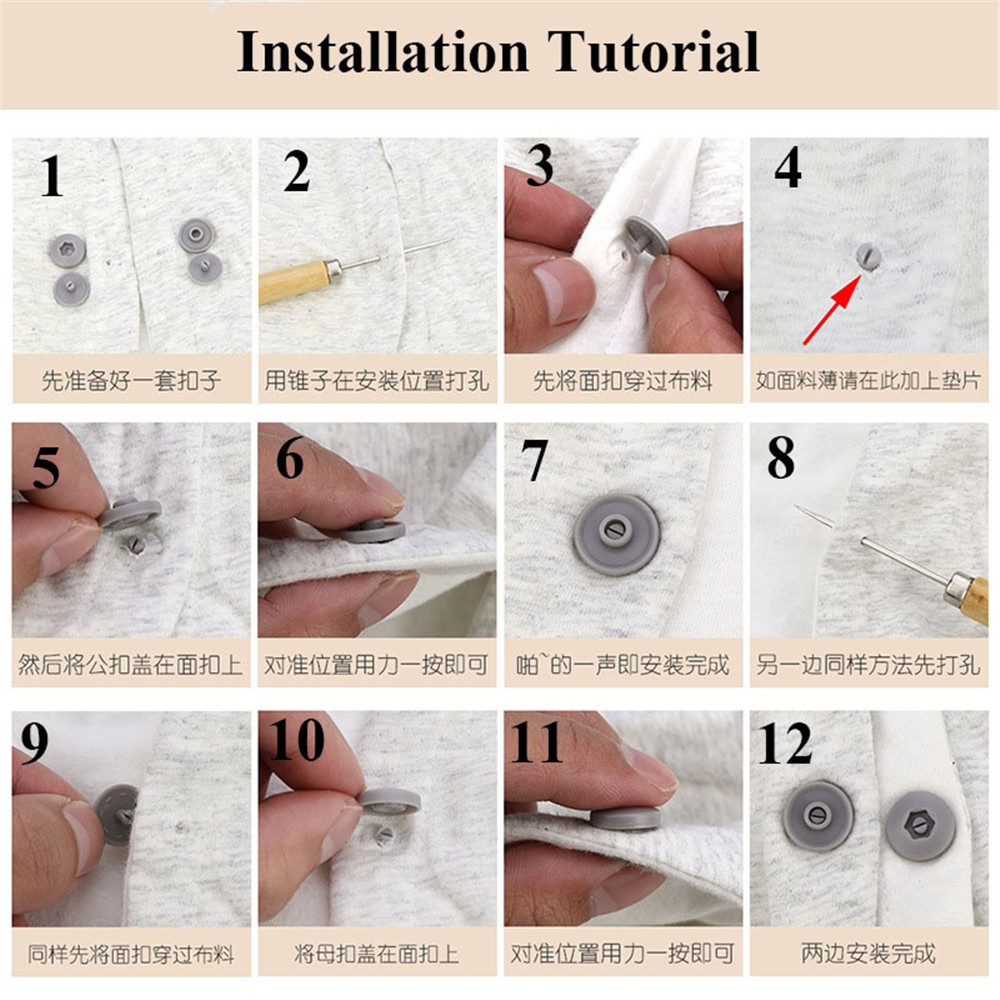 Installation Tutorial

1
先准备好一套扣子

2
用锥子在安装位置打孔

3
先将面扣穿过布料

4
如面料薄请在此加上垫片

5
然后将公扣盖在面扣上

6
对准位置用力一按即可

7
啪`的一声即安装完成

8
另一边同样方法先打孔

9
同样先将面扣穿过布料

10
将母扣盖在面扣上

11
对准位置用力一按即可

12
两边安装完成