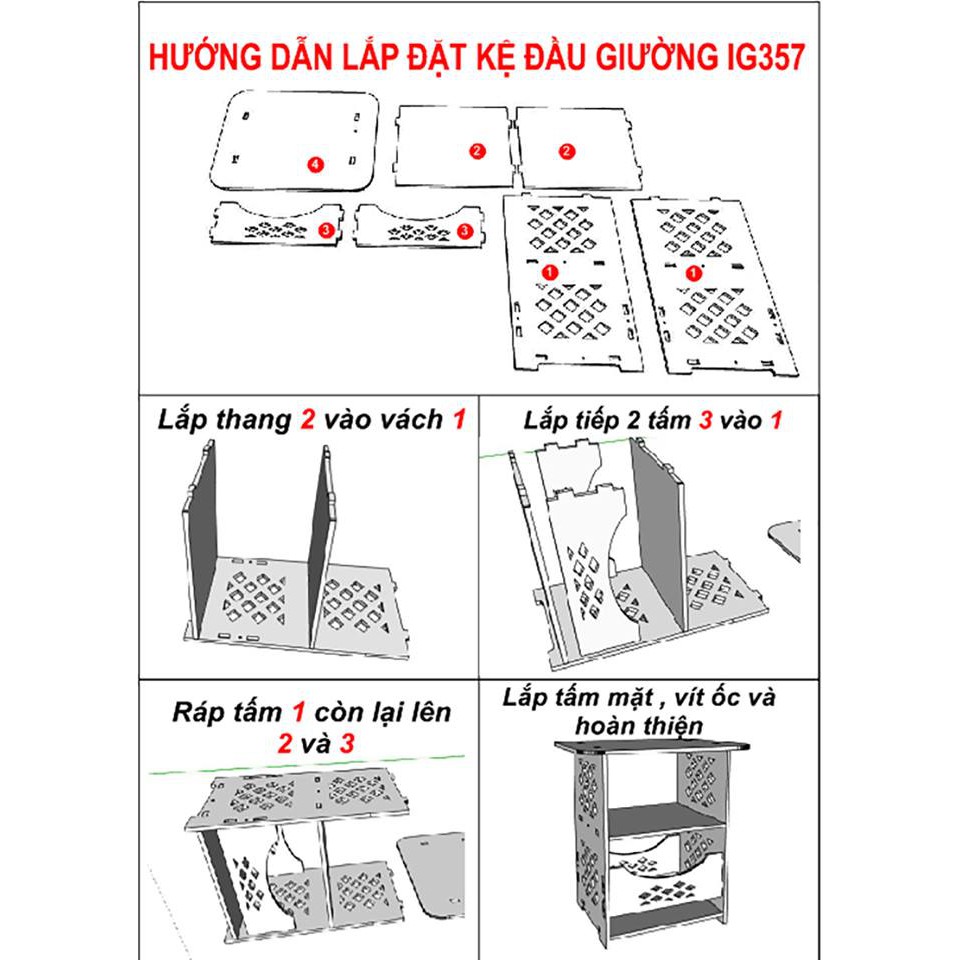 HƯỚNG DẪN LẮP ĐẶT KỆ ĐẦU GIƯỜNG IG357

4

2

2

3

3

1

1

Lắp thang 2 vào vách 1

Lắp tiếp 2 tấm 3 vào 1

Ráp tấm 1 còn lại lên 2 và 3

Lắp tấm mặt , vít ốc và hoàn thiện