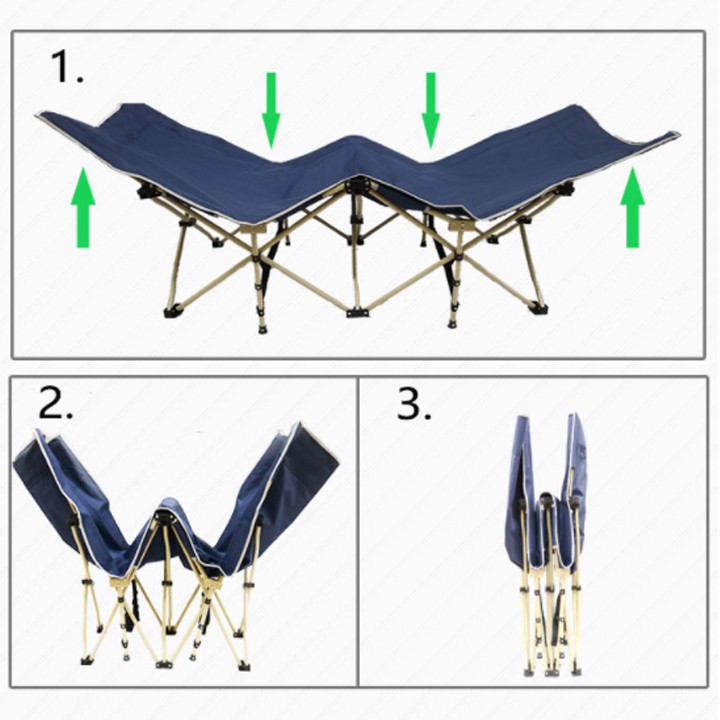 1.

2.

3.