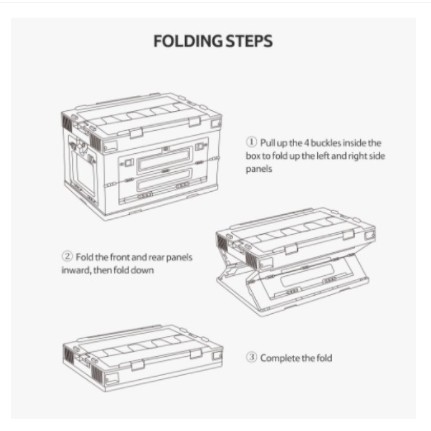 FOLDING STEPS

① Pull up the 4 buckles inside the box to fold up the left and right side panels

② Fold the front and rear panels inward, then fold down

③ Complete the fold