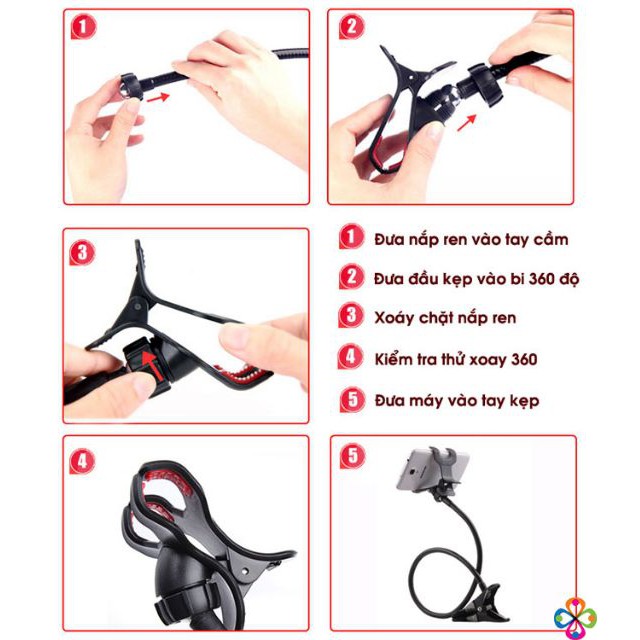 1

2

3

1 Đưa nắp ren vào tay cầm

2 Đưa đầu kẹp vào bi 360 độ

3 Xoáy chặt nắp ren

4 Kiểm tra thử xoay 360

5 Đưa máy vào tay kẹp

4

5