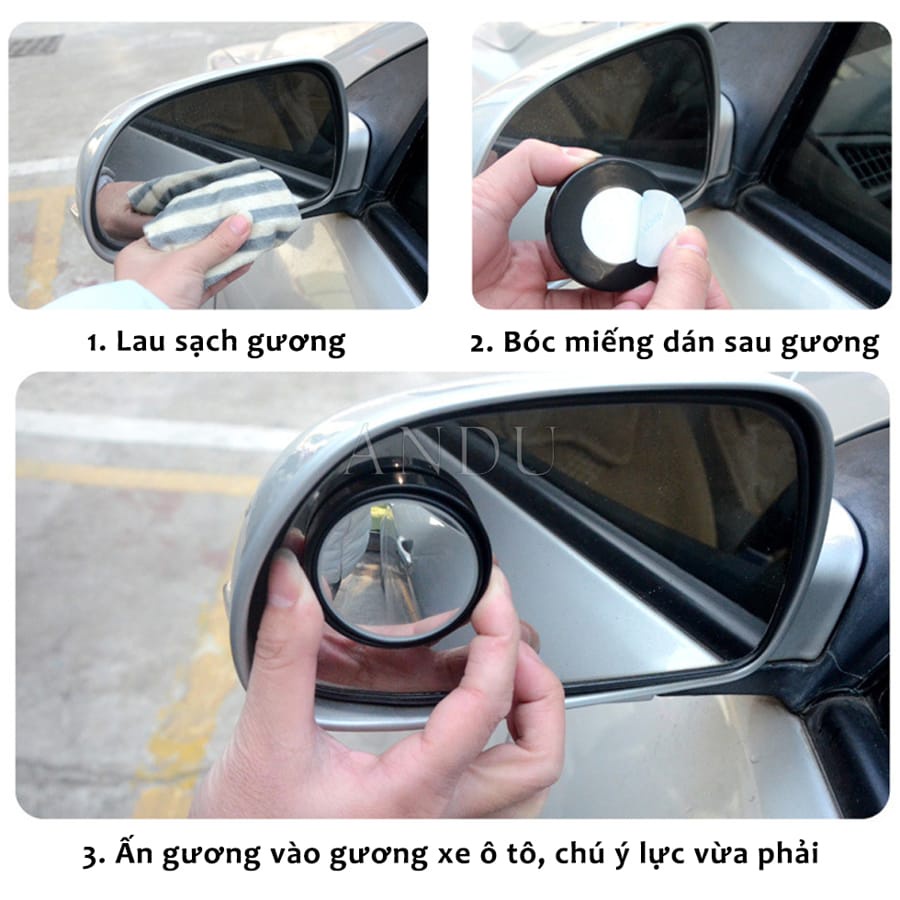 1. Lau sạch gương

2. Bóc miếng dán sau gương

ANDU

3. Ấn gương vào gương xe ô tô, chú ý lực vừa phải