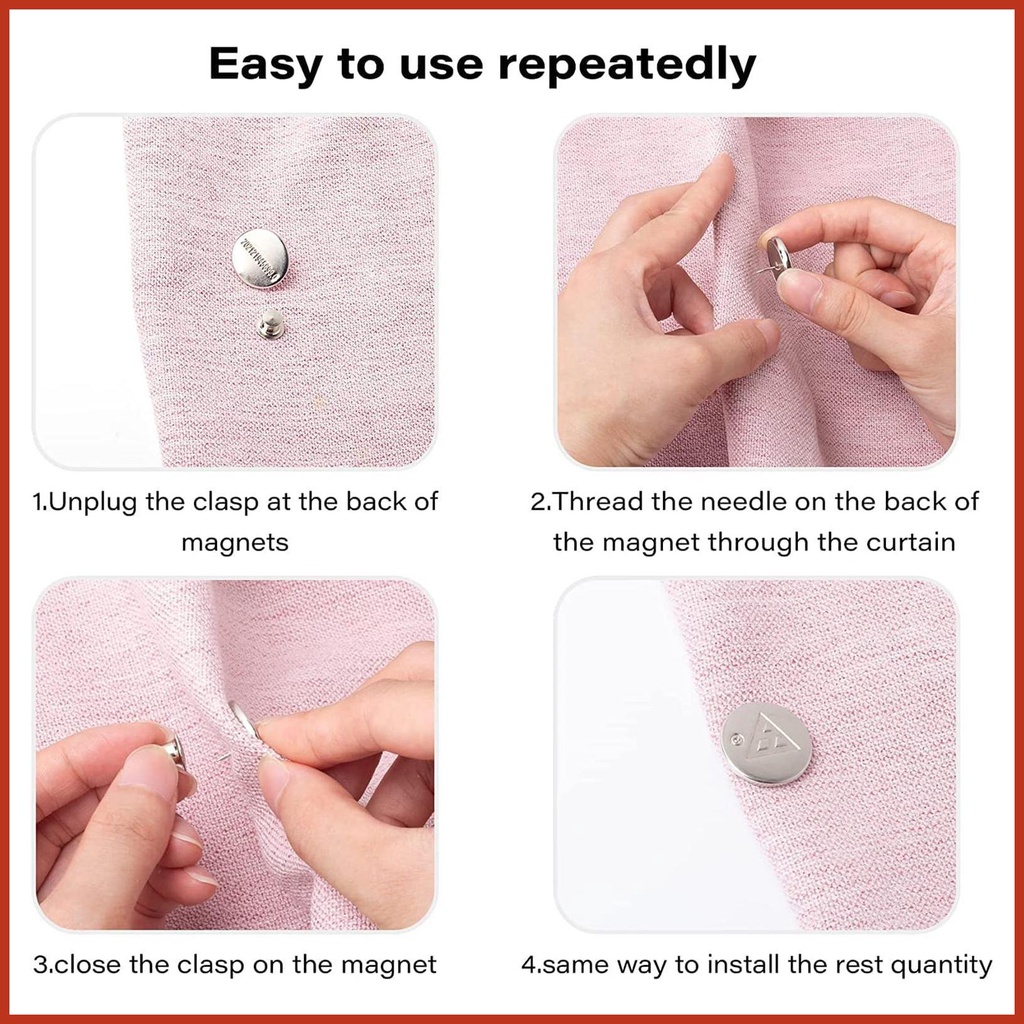 Easy to use repeatedly

1.Unplug the clasp at the back of magnets

2.Thread the needle on the back of the magnet through the curtain

3.close the clasp on the magnet

4.same way to install the rest quantity