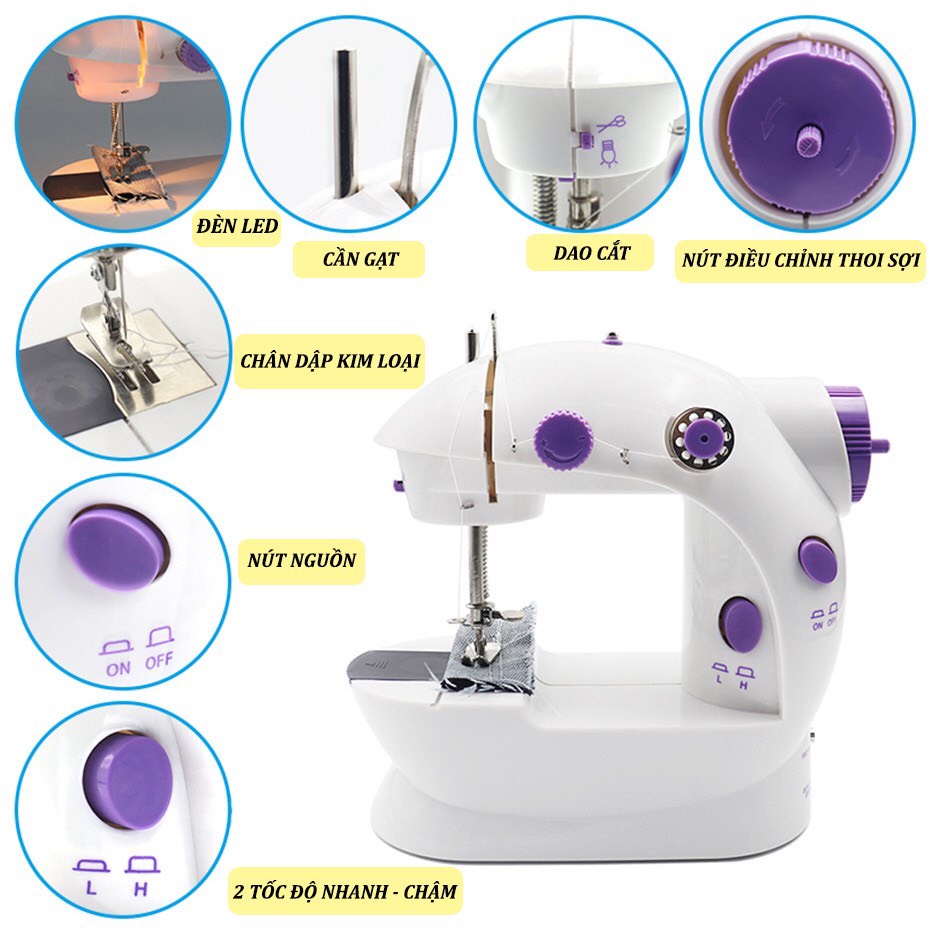 ĐÈN LED

CẦN GẠT

DAO CẮT

NÚT ĐIỀU CHỈNH THOI SỢI

CHÂN DẬP KIM LOẠI

NÚT NGUỒN

ON OFF

ON OFF

L H

L H

2 TỐC ĐỘ NHANH - CHẬM