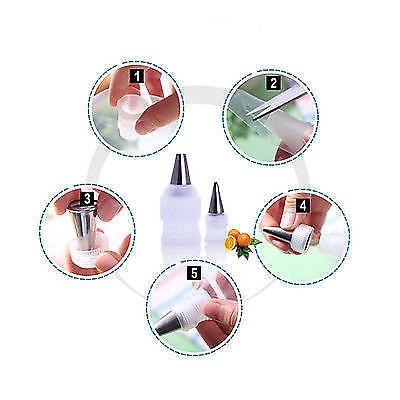 1

2

3

4

5