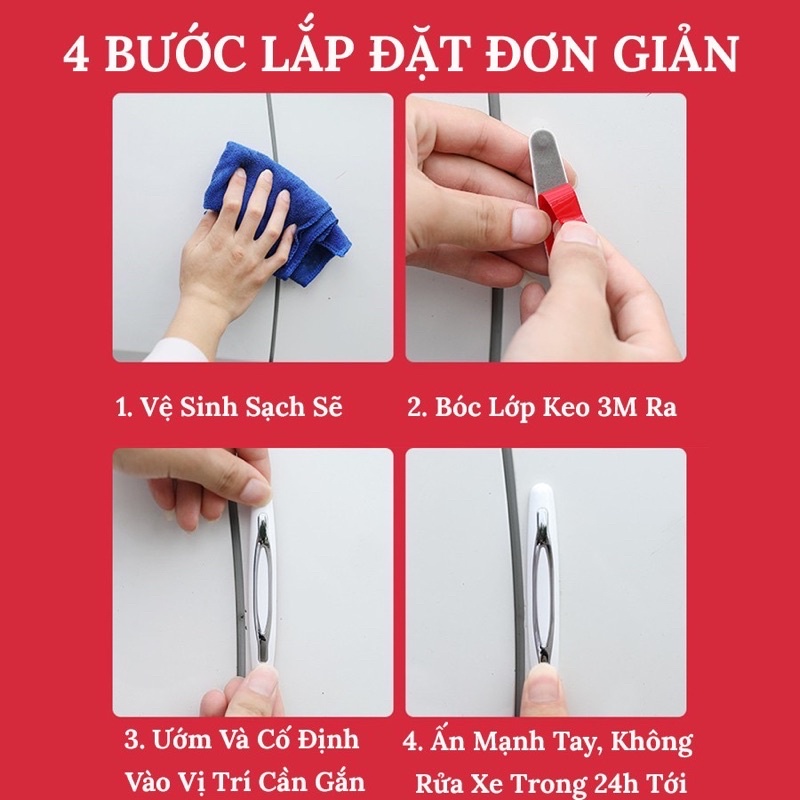 4 BƯỚC LẮP ĐẶT ĐƠN GIẢN

1. Vệ Sinh Sạch Sẽ

2. Bóc Lớp Keo 3M Ra

3. Ướm Và Cố Định Vào Vị Trí Cần Gắn

4. Ấn Mạnh Tay, Không Rửa Xe Trong 24h Tới