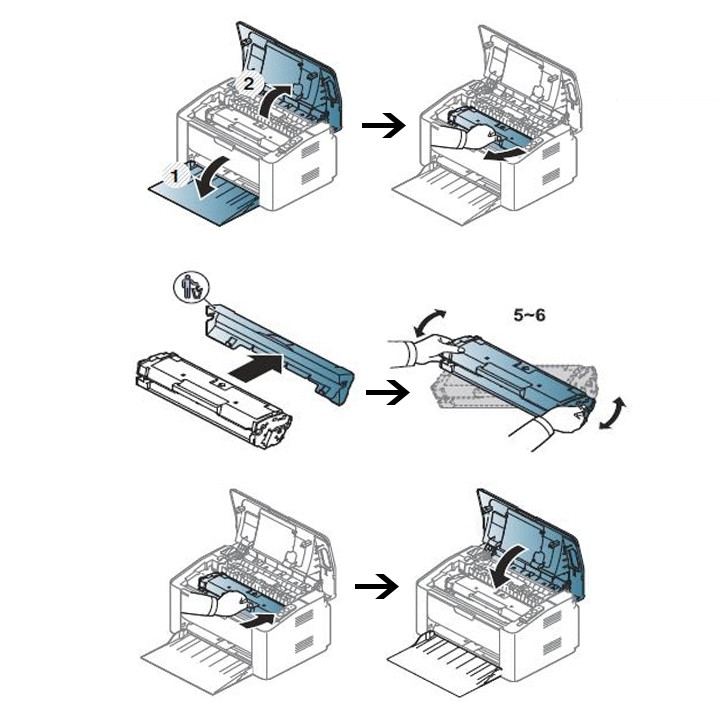 2
1
5~6