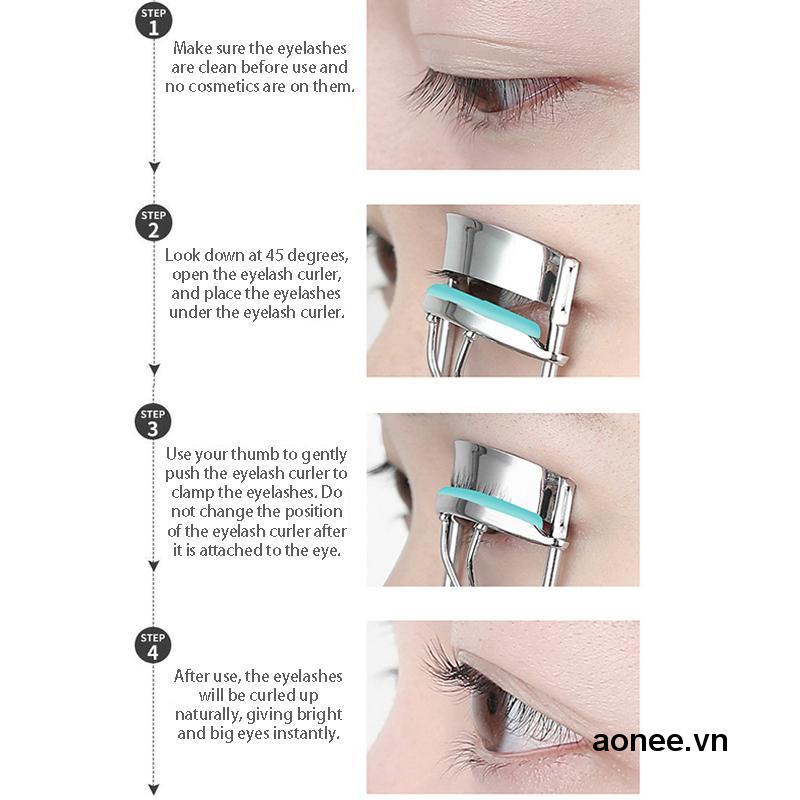 STEP 1

Make sure the eyelashes are clean before use and no cosmetics are on them.

STEP 2

Look down at 45 degrees, open the eyelash curler, and place the eyelashes under the eyelash curler.

STEP 3

Use your thumb to gently push the eyelash curler to clamp the eyelashes. Do not change the position of the eyelash curler after it is attached to the eye.

STEP 4

After use, the eyelashes will be curled up naturally, giving bright and big eyes instantly.

aonee.vn