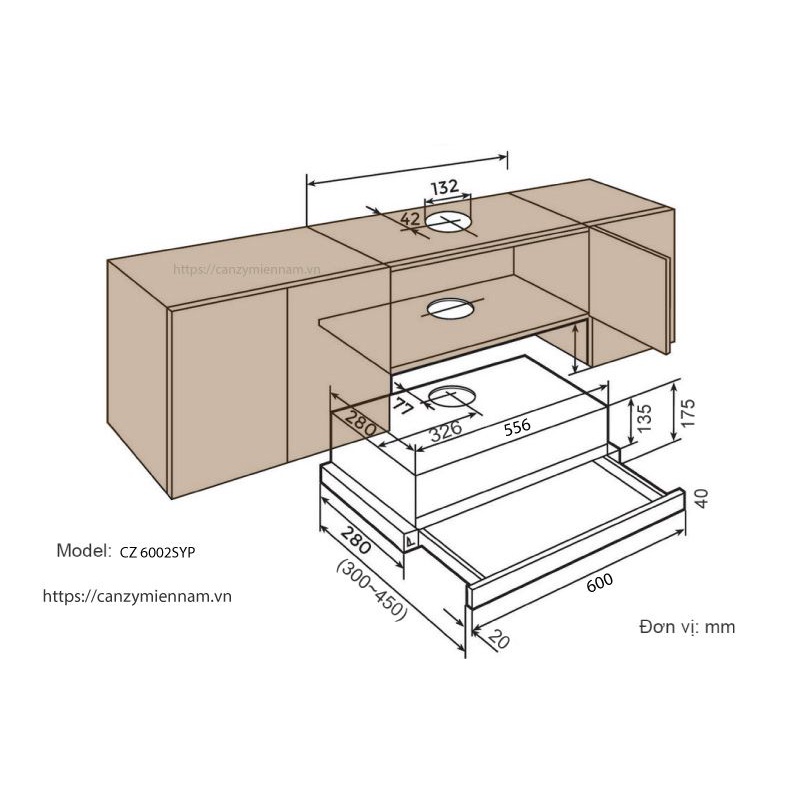 132
42
https://canzymiennam.vn
77
280
326
556
135
175
40
280
(300~450)
600
20
Model: CZ 6002SYP
https://canzymiennam.vn
Đơn vị: mm