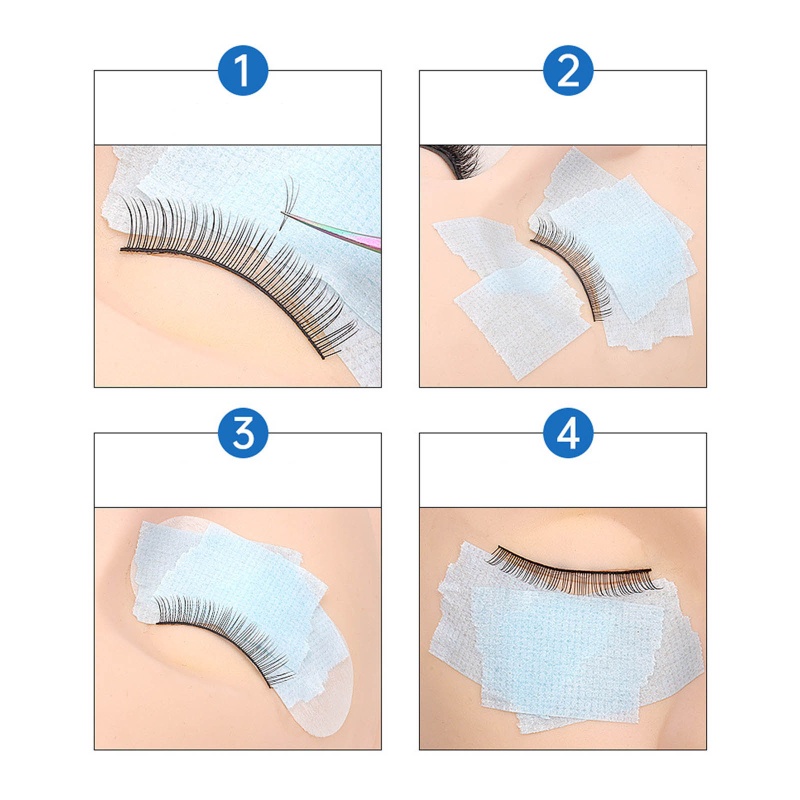 1

2

3

4