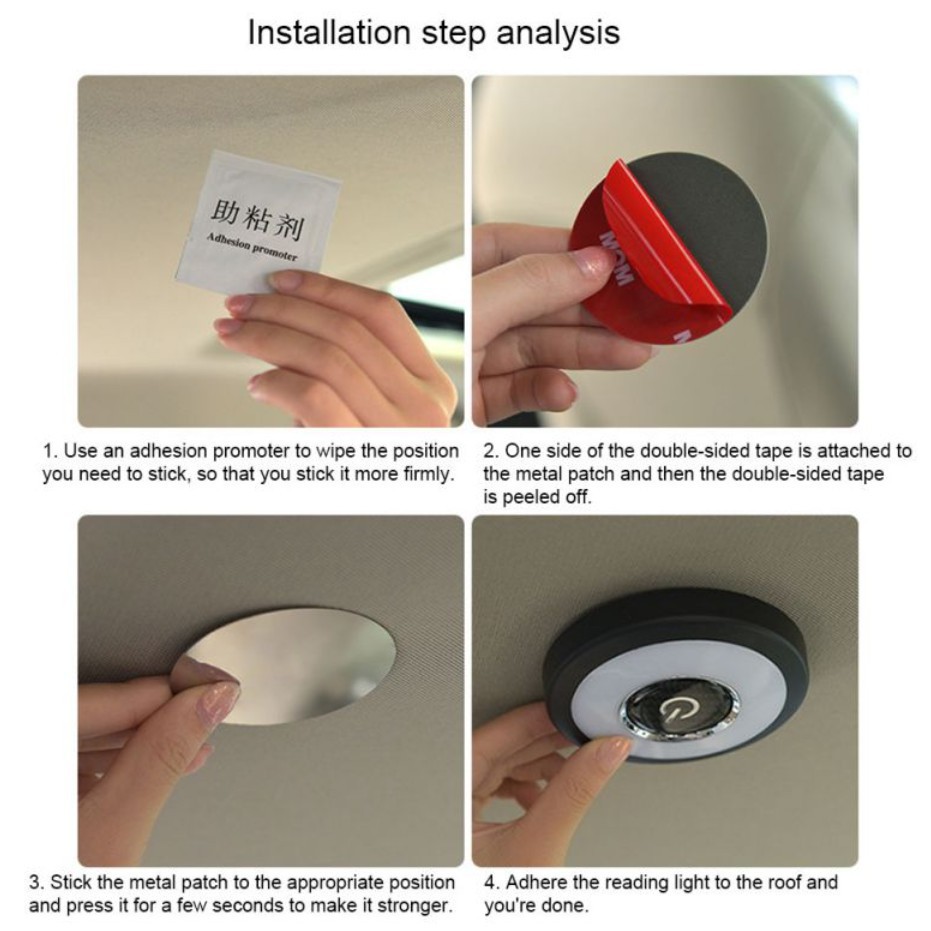 Installation step analysis

助粘剂
Adhesion promoter

3M

1. Use an adhesion promoter to wipe the position you need to stick, so that you stick it more firmly.

2. One side of the double-sided tape is attached to the metal patch and then the double-sided tape is peeled off.

3. Stick the metal patch to the appropriate position and press it for a few seconds to make it stronger.

4. Adhere the reading light to the roof and you're done.