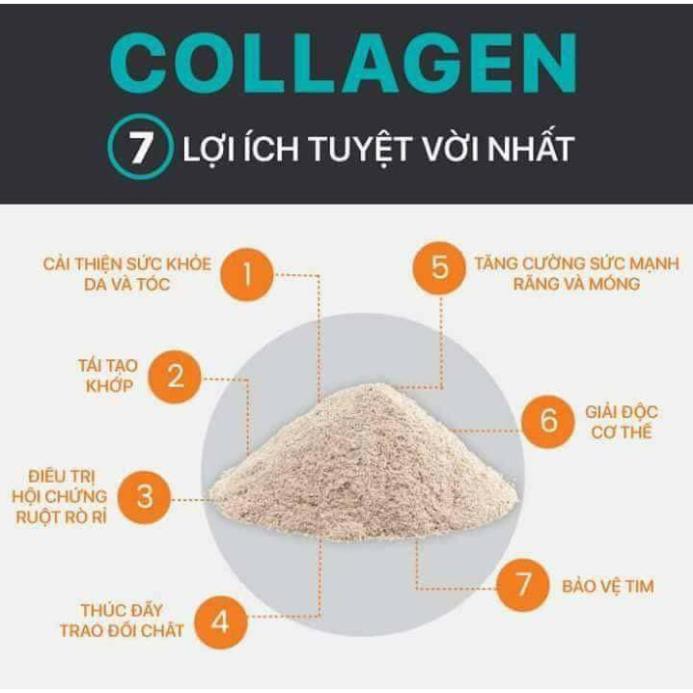 COLLAGEN

7 LỢI ÍCH TUYỆT VỜI NHẤT

CẢI THIỆN SỨC KHỎE DA VÀ TÓC 1

TÁI TẠO KHỚP 2

ĐIỀU TRỊ HỘI CHỨNG RUỘT RÒ RỈ 3

THÚC ĐẨY TRAO ĐỔI CHẤT 4

5 TĂNG CƯỜNG SỨC MẠNH RĂNG VÀ MÓNG

6 GIẢI ĐỘC CƠ THỂ

7 BẢO VỆ TIM