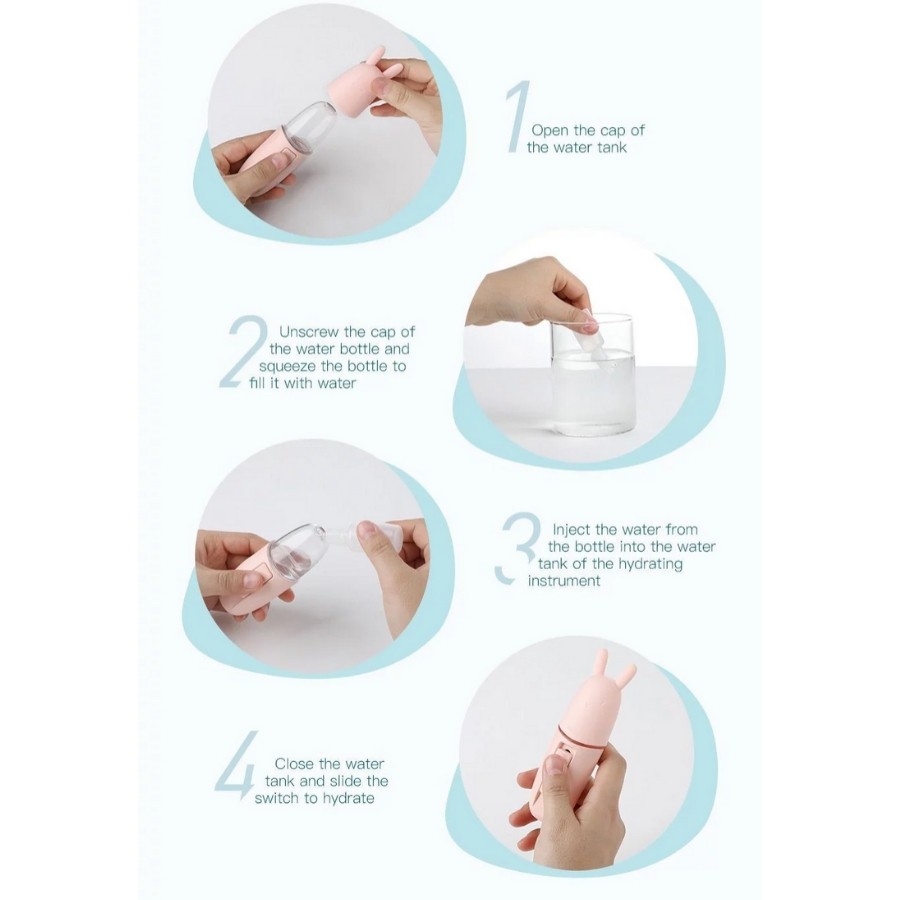 1 Open the cap of the water tank

2 Unscrew the cap of the water bottle and squeeze the bottle to fill it with water

3 Inject the water from the bottle into the water tank of the hydrating instrument

4 Close the water tank and slide the switch to hydrate