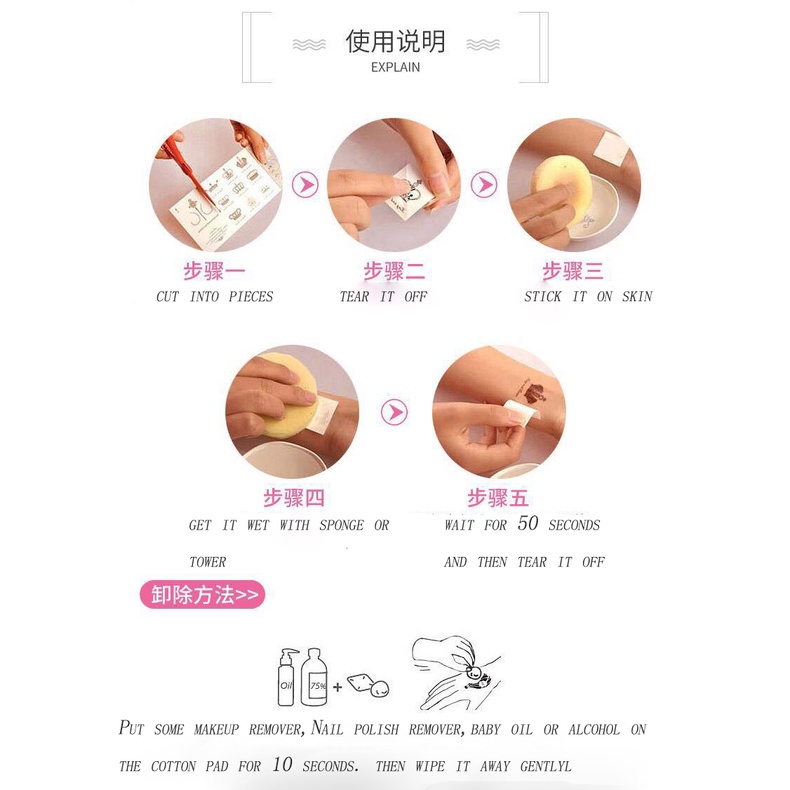 使用说明
EXPLAIN

步骤一
CUT INTO PIECES

步骤二
TEAR IT OFF

步骤三
STICK IT ON SKIN

步骤四
GET IT WET WITH SPONGE OR TOWER

步骤五
WAIT FOR 50 SECONDS AND THEN TEAR IT OFF

卸除方法>>

Oil
75%

PUT SOME MAKEUP REMOVER, NAIL POLISH REMOVER, BABY OIL OR ALCOHOL ON THE COTTON PAD FOR 10 SECONDS. THEN WIPE IT AWAY GENTLYL