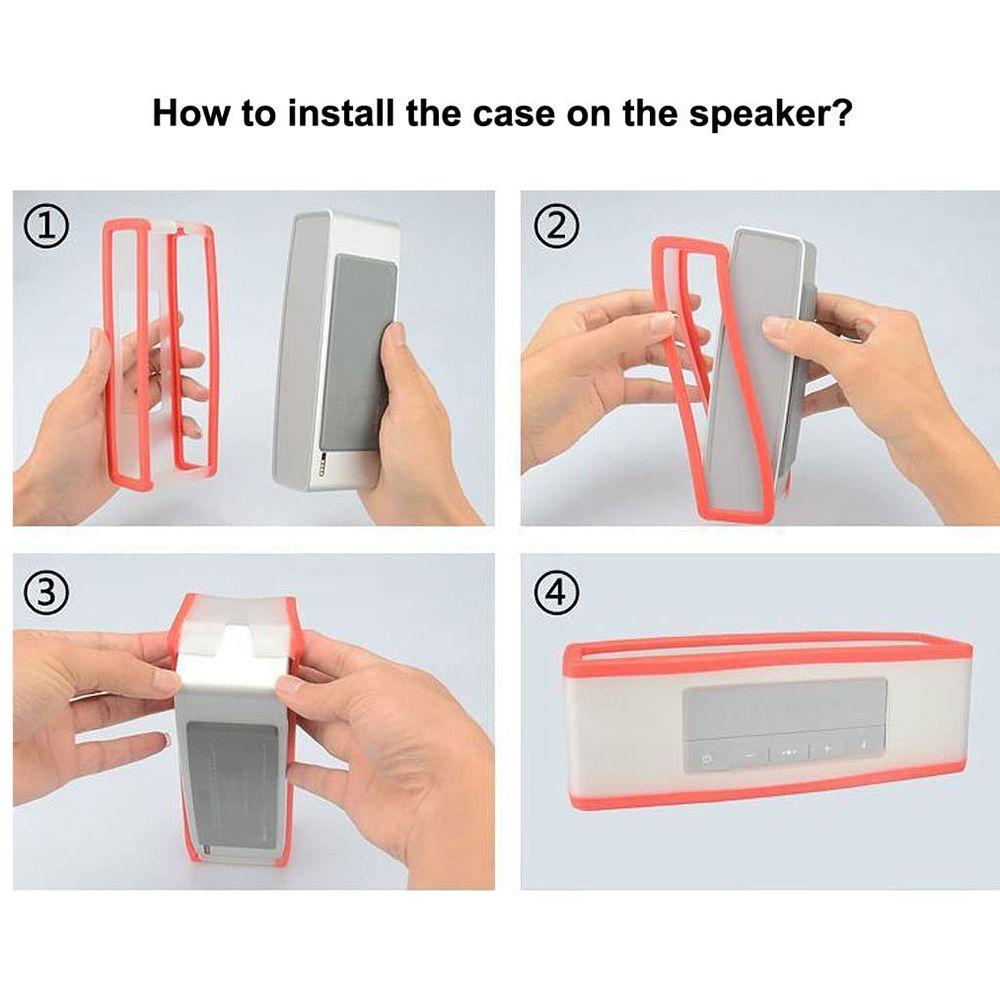 How to install the case on the speaker?

①

②

③

④