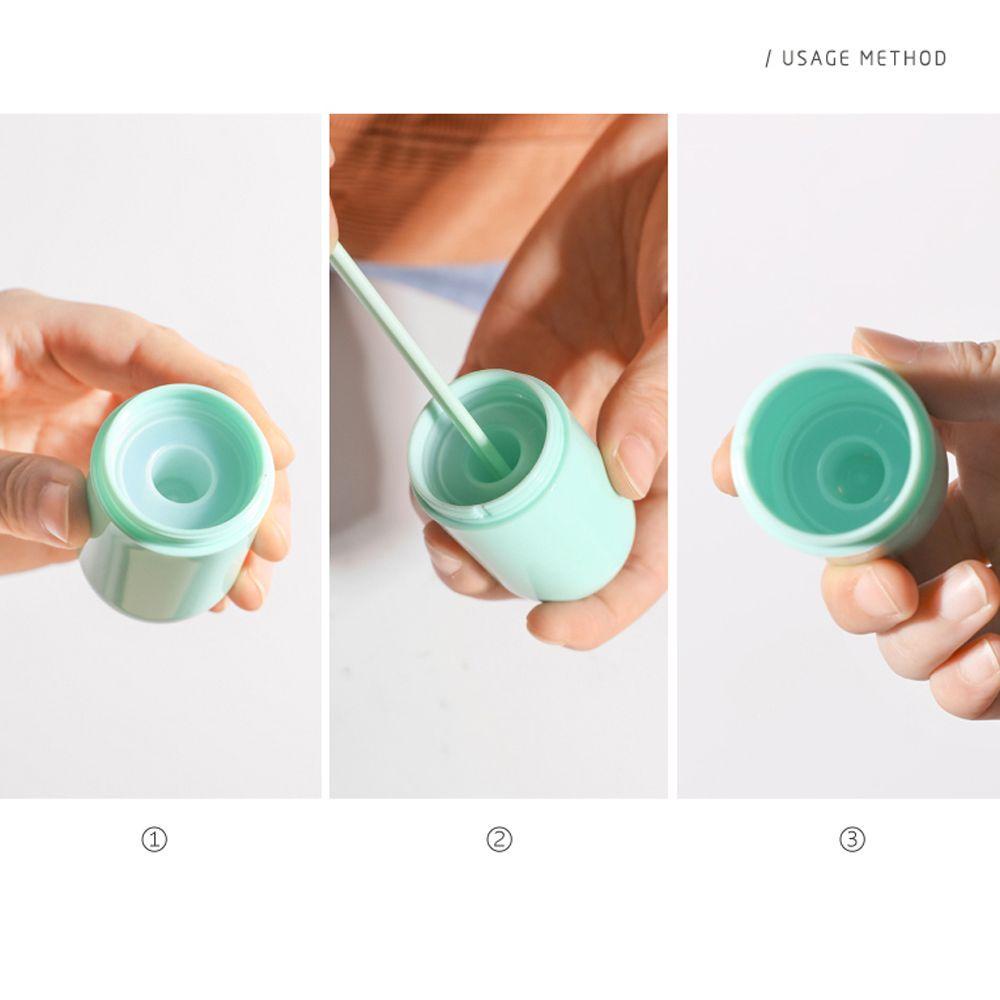 / USAGE METHOD

①

②

③