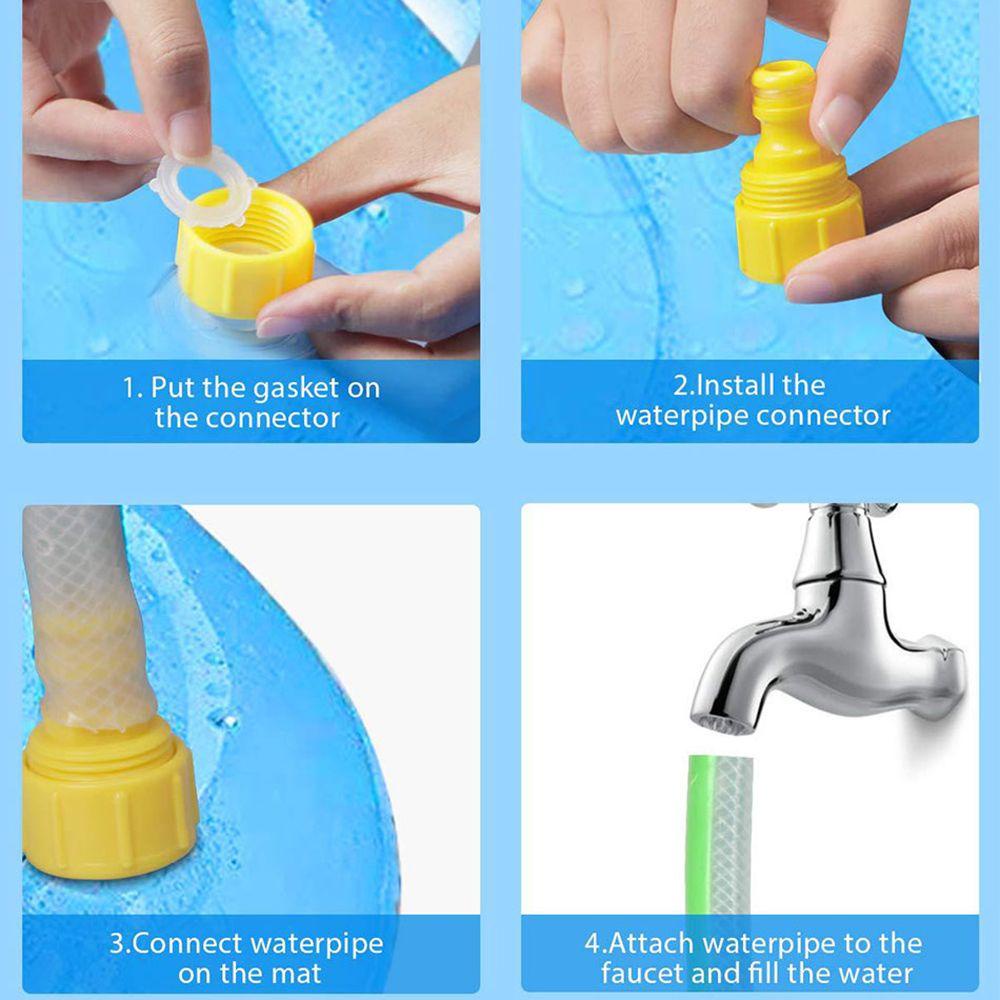 1. Put the gasket on the connector

2.Install the waterpipe connector

3.Connect waterpipe on the mat

4.Attach waterpipe to the faucet and fill the water