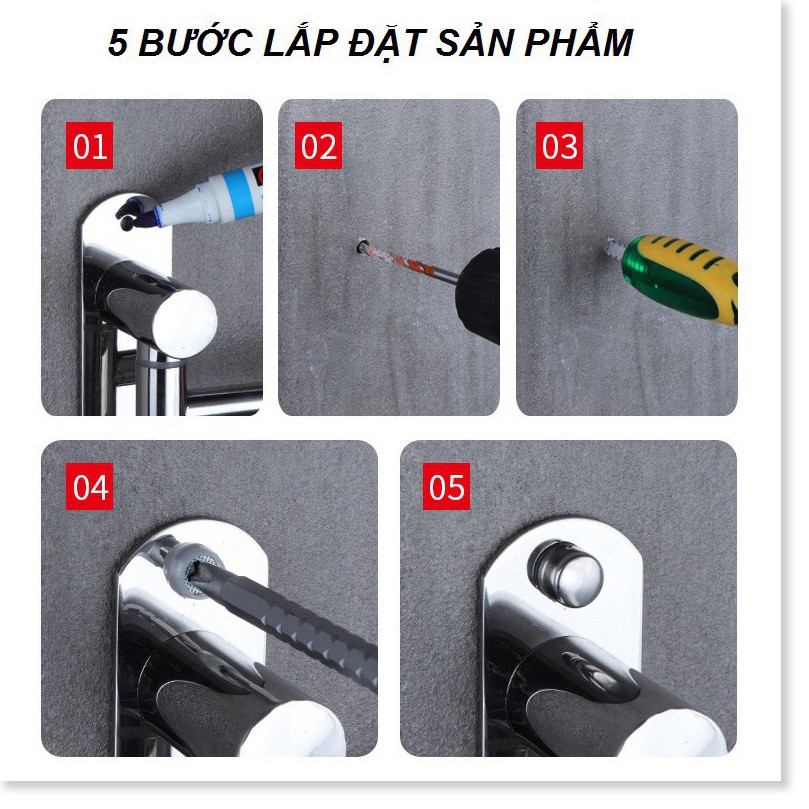 5 BƯỚC LẮP ĐẶT SẢN PHẨM

01

02

03

04

05