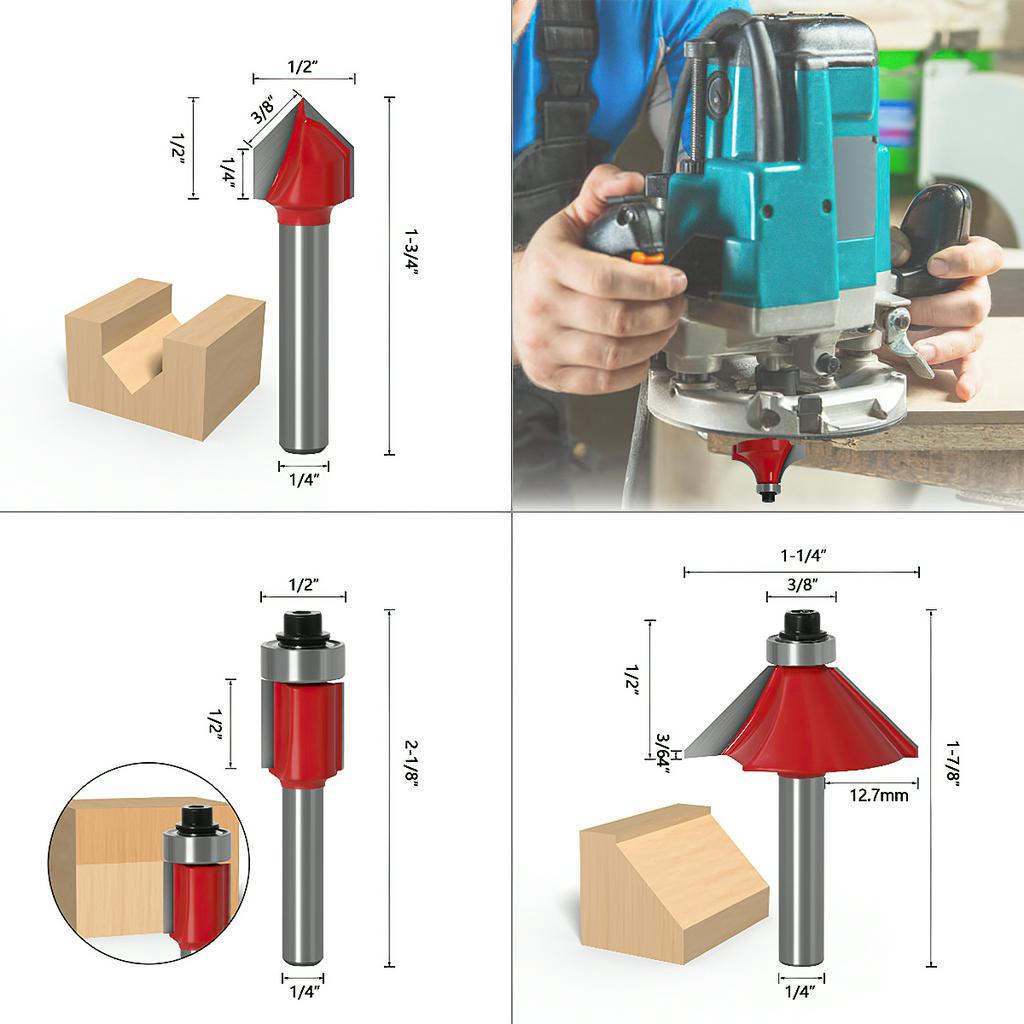 1/2"
3/8"
1/2"
1/4"
1-3/4"
1/4"

1/2"
1/2"
2-1/8"
1/4"

1-1/4"
3/8"
1/2"
3/64"
12.7mm
1-7/8"
1/4"