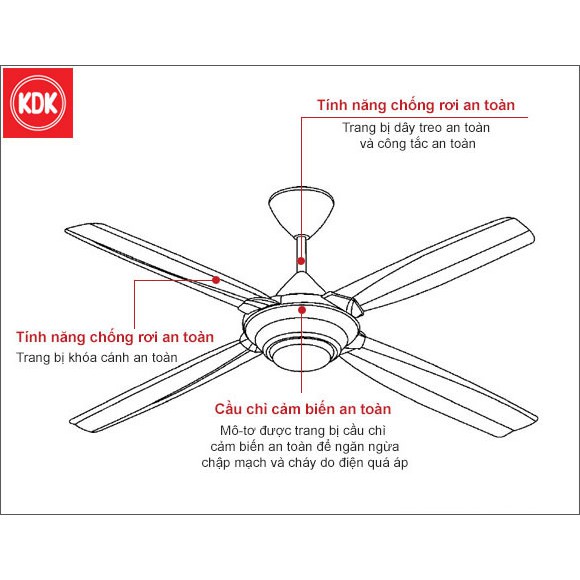 KDK

Tính năng chống rơi an toàn
Trang bị dây treo an toàn và công tắc an toàn

Tính năng chống rơi an toàn
Trang bị khóa cánh an toàn

Cầu chì cảm biến an toàn
Mô-tơ được trang bị cầu chì cảm biến an toàn để ngăn ngừa chập mạch và cháy do điện quá áp