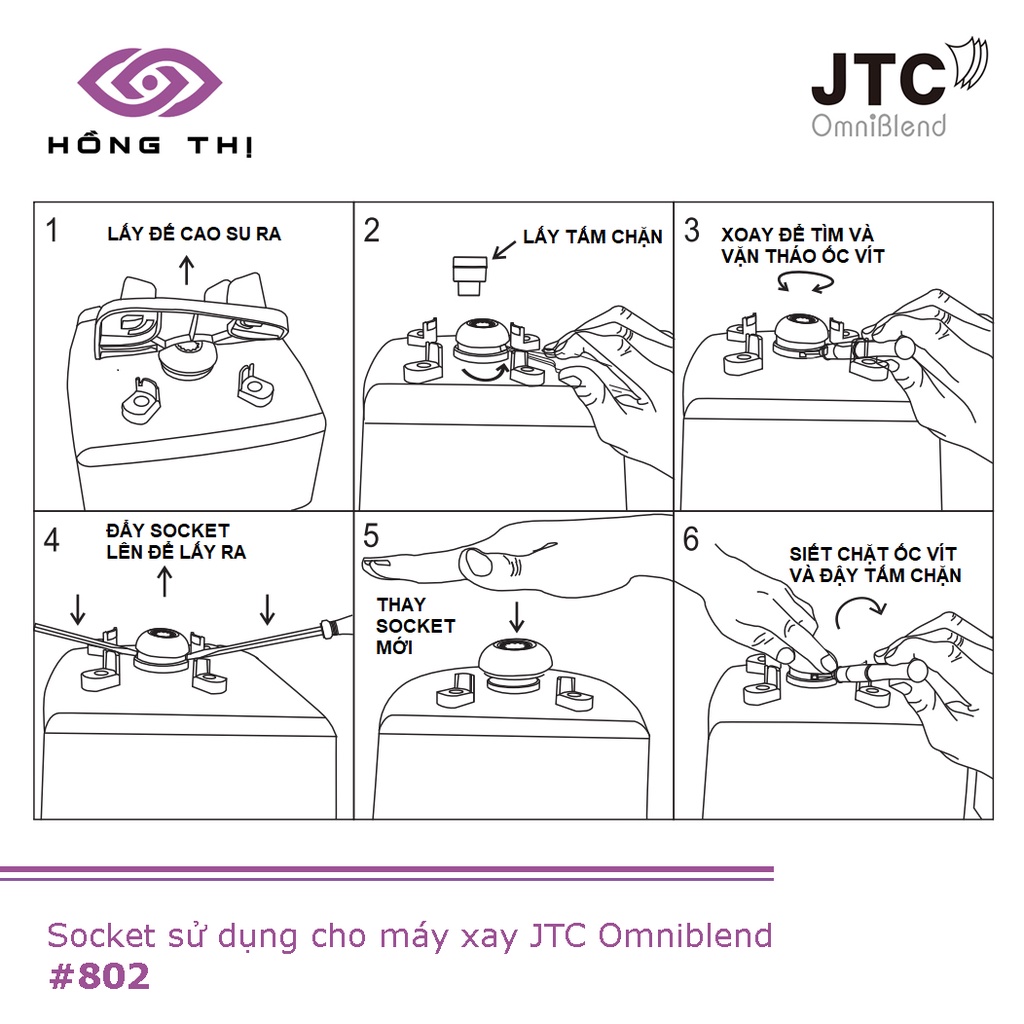 HỒNG THỊ

JTC
OmniBlend

1
LẤY ĐẾ CAO SU RA

2
LẤY TẤM CHẶN

3
XOAY ĐỂ TÌM VÀ VẶN THÁO ỐC VÍT

4
ĐẨY SOCKET LÊN ĐỂ LẤY RA

5
THAY SOCKET MỚI

6
SIẾT CHẶT ỐC VÍT VÀ ĐẬY TẤM CHẶN

Socket sử dụng cho máy xay JTC Omniblend
#802