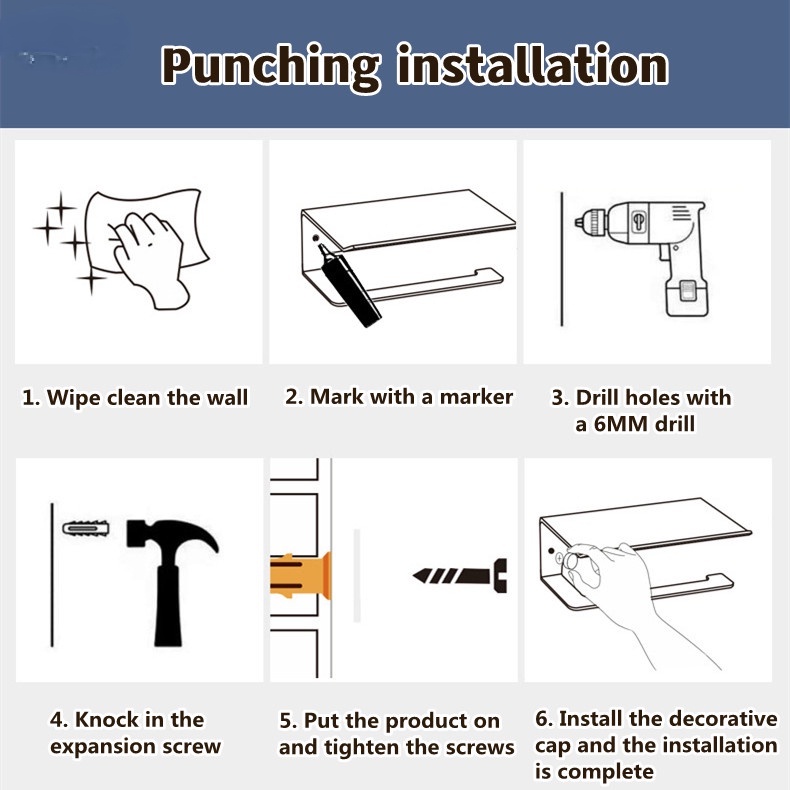 Punching installation

1. Wipe clean the wall

2. Mark with a marker

3. Drill holes with a 6MM drill

4. Knock in the expansion screw

5. Put the product on and tighten the screws

6. Install the decorative cap and the installation is complete