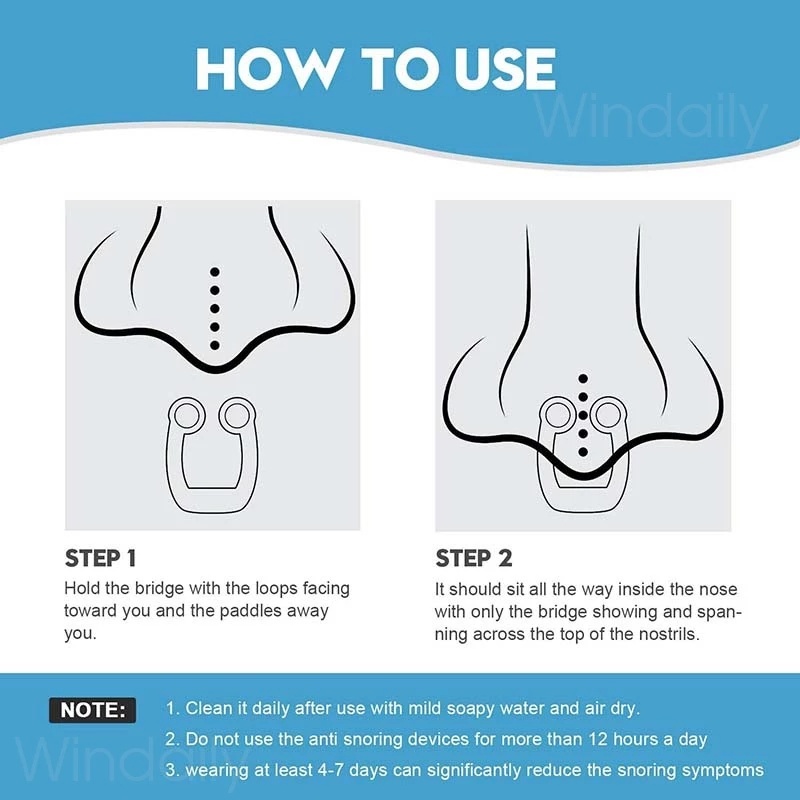 HOW TO USE

Windaily

STEP 1

Hold the bridge with the loops facing toward you and the paddles away you.

STEP 2

It should sit all the way inside the nose with only the bridge showing and spanning across the top of the nostrils.

NOTE:

1. Clean it daily after use with mild soapy water and air dry.
2. Do not use the anti snoring devices for more than 12 hours a day
3. wearing at least 4-7 days can significantly reduce the snoring symptoms

Windaily