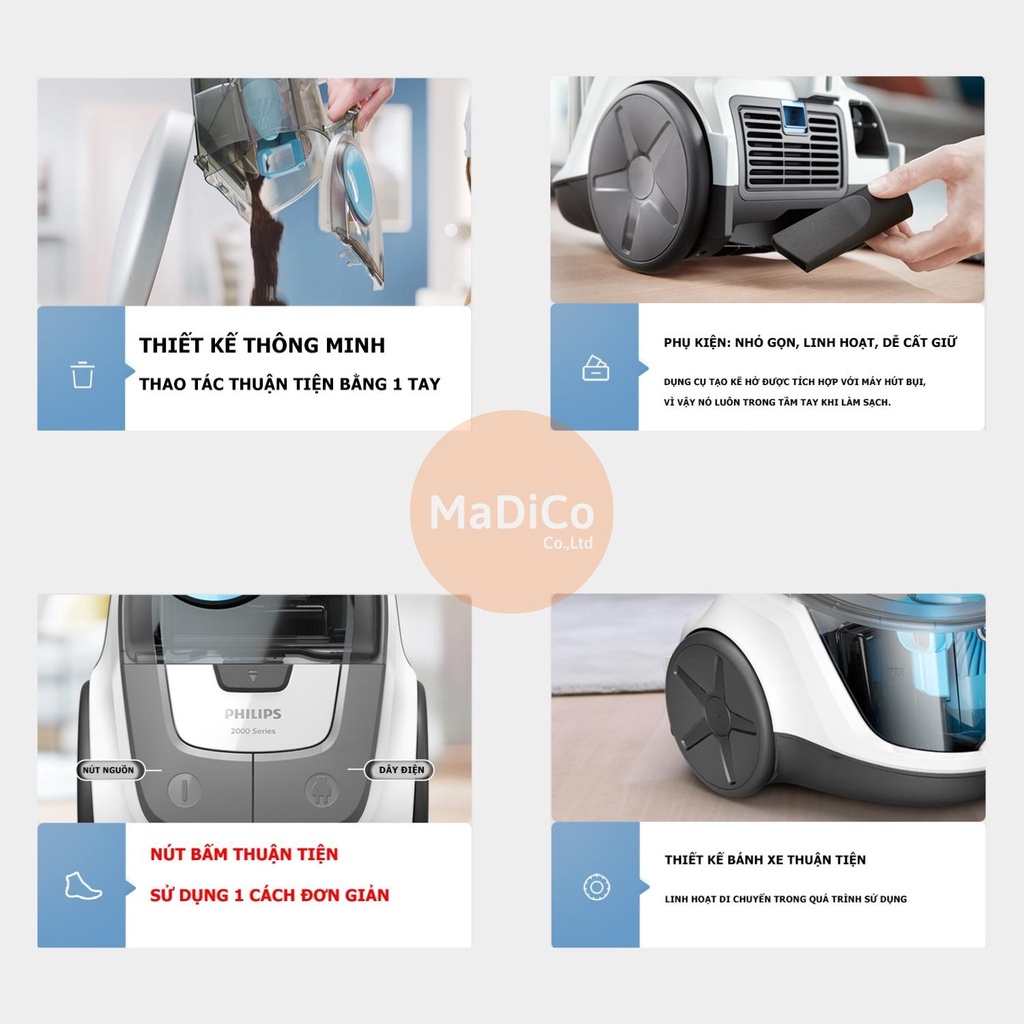 THIẾT KẾ THÔNG MINH

THAO TÁC THUẬN TIỆN BẰNG 1 TAY

PHỤ KIỆN: NHỎ GỌN, LINH HOẠT, DỄ CẤT GIỮ

DỤNG CỤ TẠO KẼ HỞ ĐƯỢC TÍCH HỢP VỚI MÁY HÚT BỤI, VÌ VẬY NÓ LUÔN TRONG TẦM TAY KHI LÀM SẠCH.

MaDiCo
Co.,Ltd

PHILIPS
2000 Series

NÚT NGUỒN

DÂY ĐIỆN

NÚT BẤM THUẬN TIỆN

SỬ DỤNG 1 CÁCH ĐƠN GIẢN

THIẾT KẾ BÁNH XE THUẬN TIỆN

LINH HOẠT DI CHUYỂN TRONG QUÁ TRÌNH SỬ DỤNG