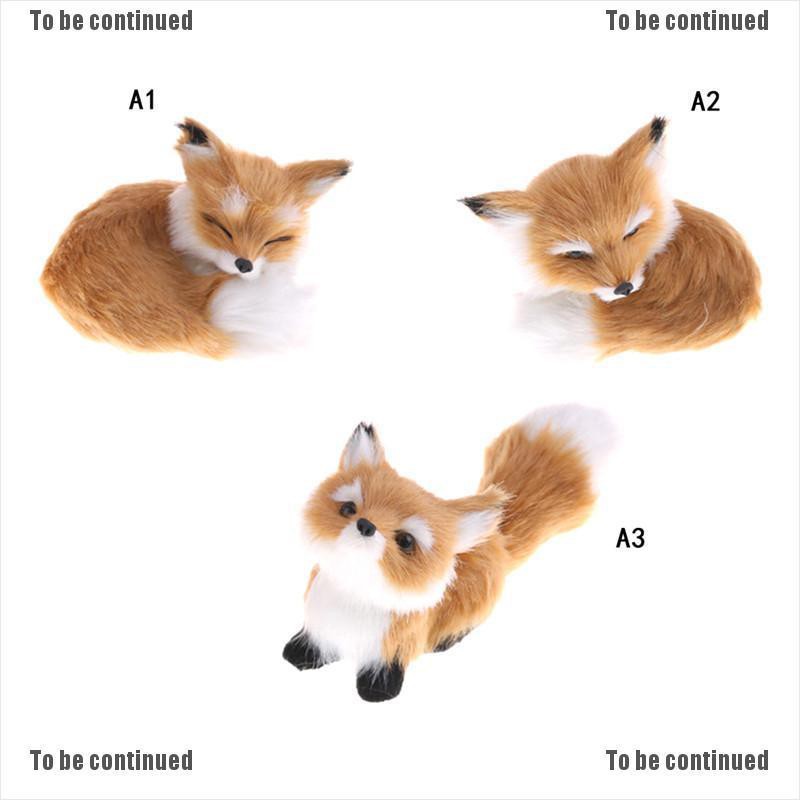 To be continued To be continued

A1

A2

A3

To be continued To be continued