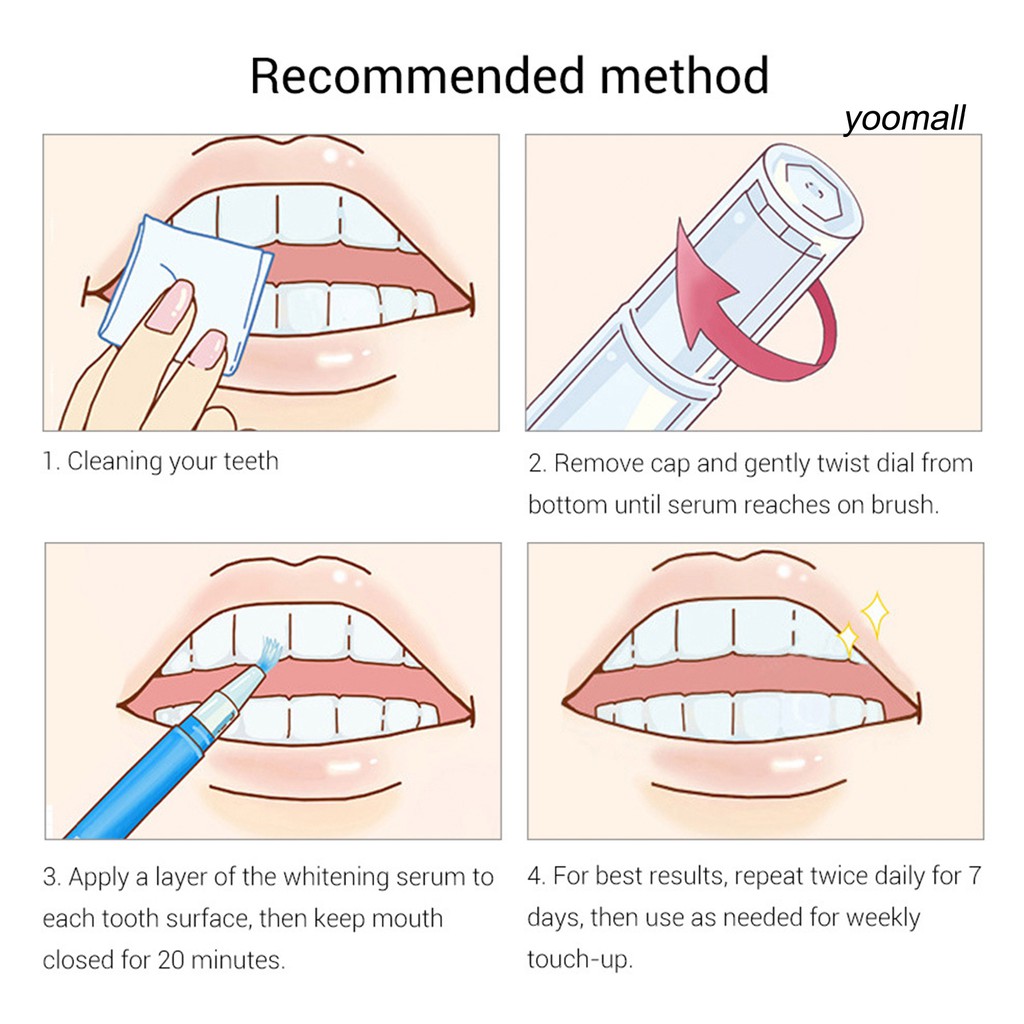 Recommended method

yoomall

1. Cleaning your teeth

2. Remove cap and gently twist dial from bottom until serum reaches on brush.

3. Apply a layer of the whitening serum to each tooth surface, then keep mouth closed for 20 minutes.

4. For best results, repeat twice daily for 7 days, then use as needed for weekly touch-up.