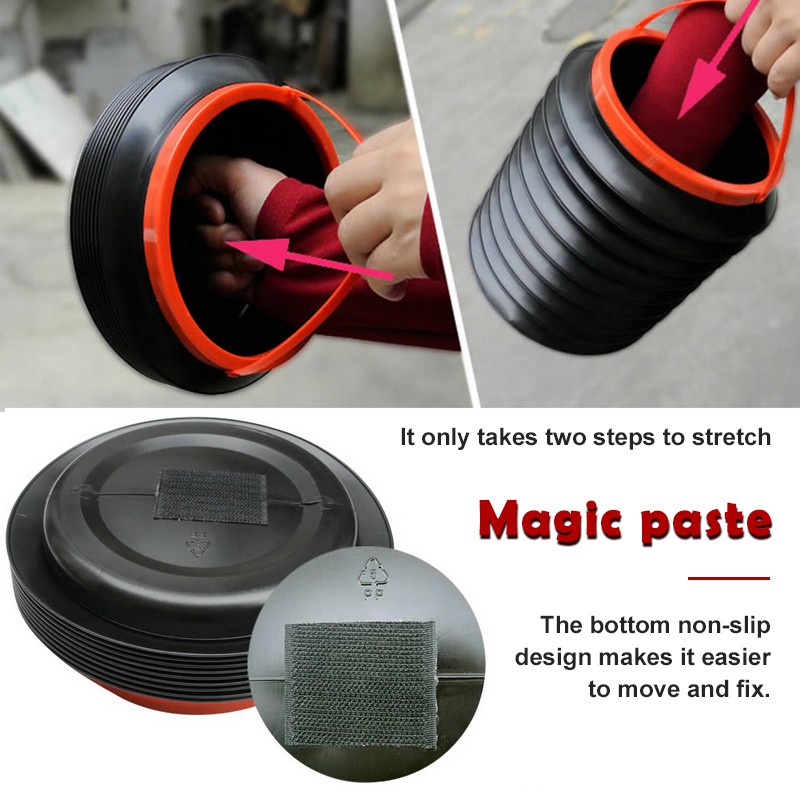 It only takes two steps to stretch

Magic paste

The bottom non-slip design makes it easier to move and fix.

5
PP