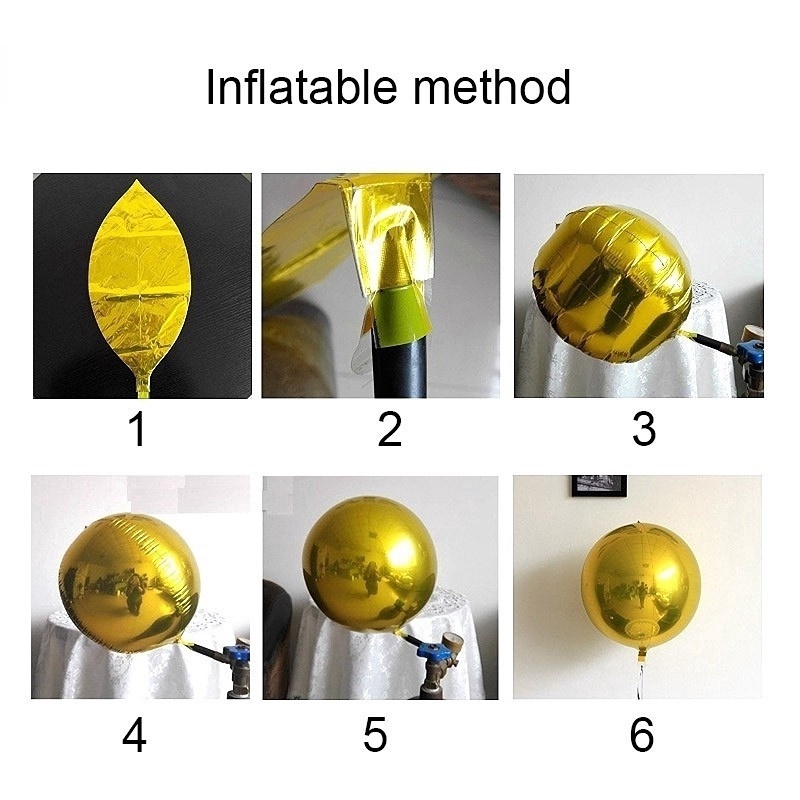 Inflatable method

1

2

3

4

5

6