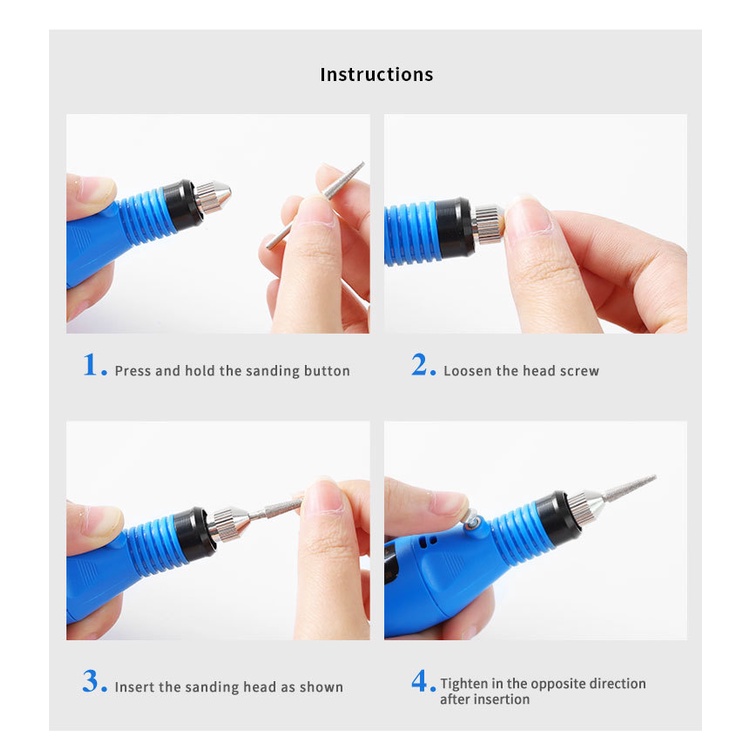 Instructions

1. Press and hold the sanding button

2. Loosen the head screw

3. Insert the sanding head as shown

4. Tighten in the opposite direction after insertion