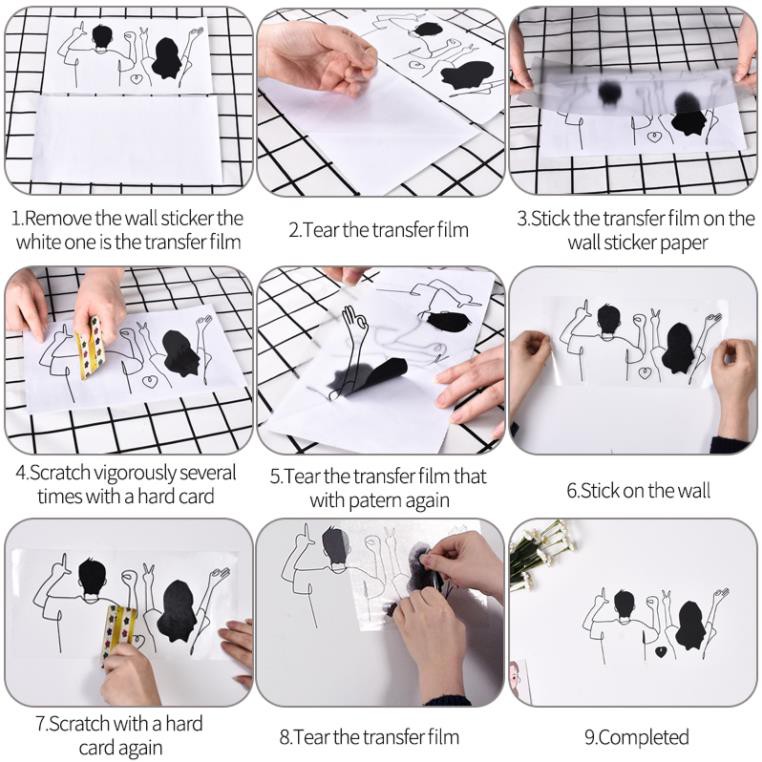 1.Remove the wall sticker the white one is the transfer film

2.Tear the transfer film

3.Stick the transfer film on the wall sticker paper

4.Scratch vigorously several times with a hard card

5.Tear the transfer film that with patern again

6.Stick on the wall

7.Scratch with a hard card again

8.Tear the transfer film

9.Completed