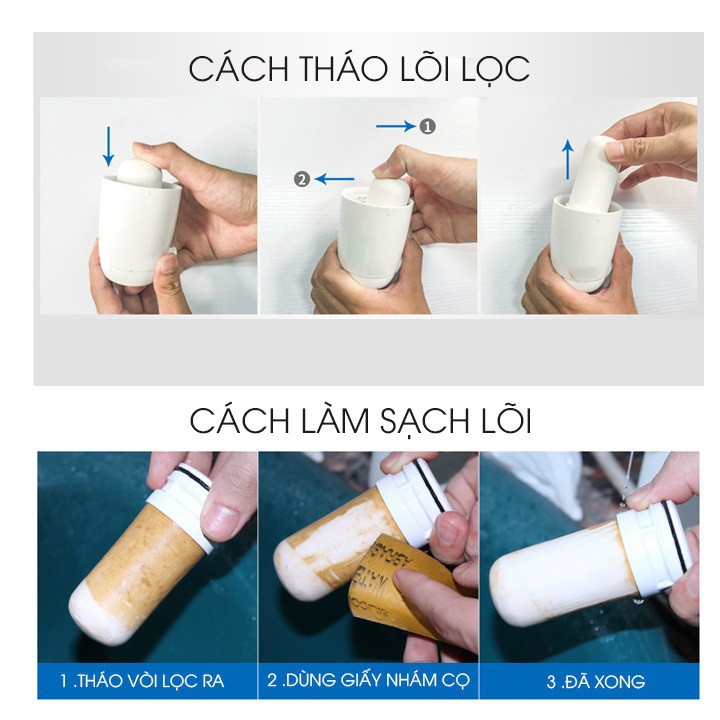 CÁCH THÁO LÕI LỌC

1

2

CÁCH LÀM SẠCH LÕI

1 .THÁO VÒI LỌC RA

2 .DÙNG GIẤY NHÁM CỌ

3 .ĐÃ XONG