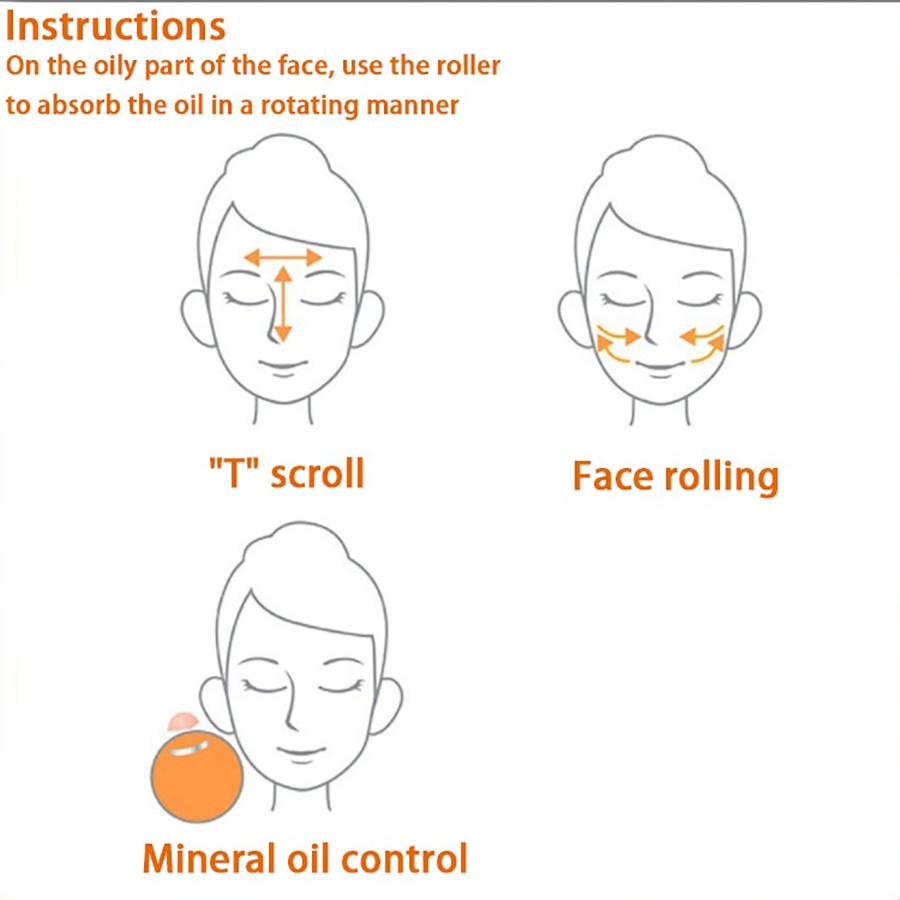 Instructions
On the oily part of the face, use the roller to absorb the oil in a rotating manner

"T" scroll

Face rolling

Mineral oil control