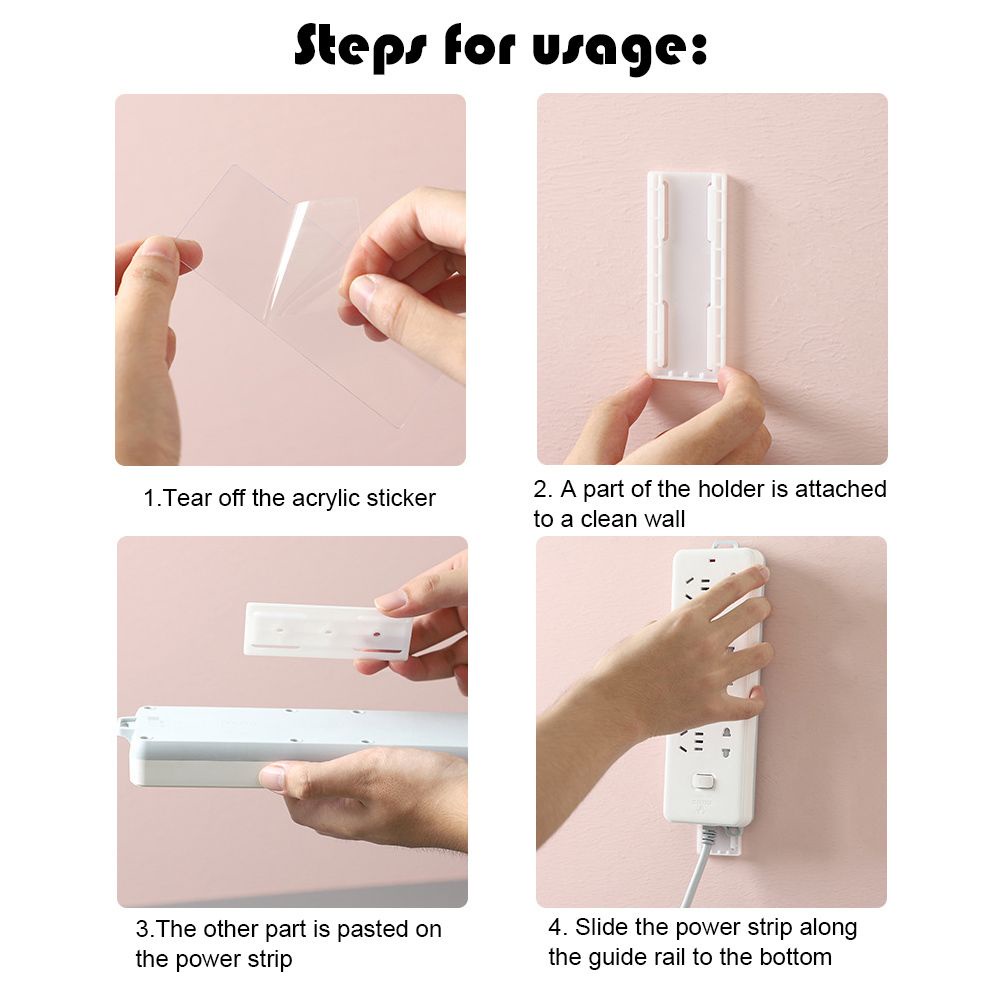 Steps for usage:

1.Tear off the acrylic sticker

2. A part of the holder is attached to a clean wall

3.The other part is pasted on the power strip

4. Slide the power strip along the guide rail to the bottom