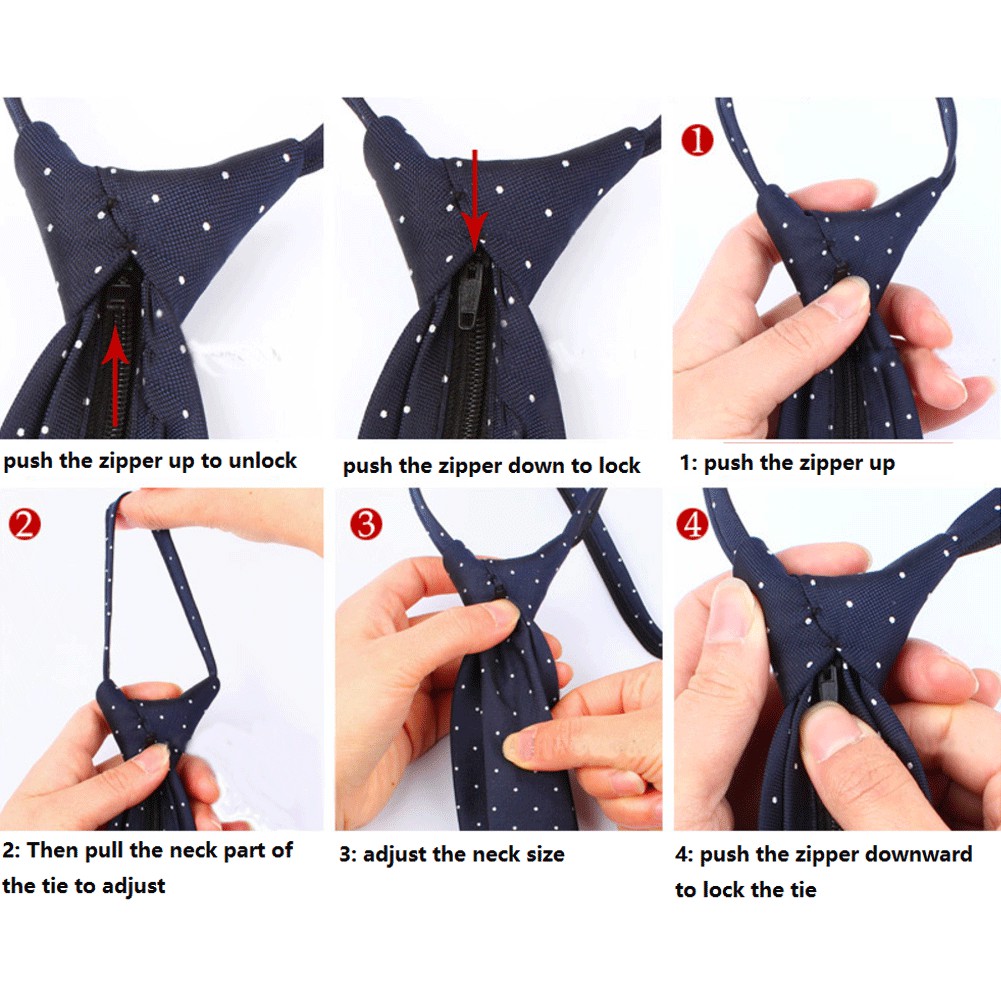 push the zipper up to unlock

push the zipper down to lock

1

1: push the zipper up

2

2: Then pull the neck part of the tie to adjust

3

3: adjust the neck size

4

4: push the zipper downward to lock the tie