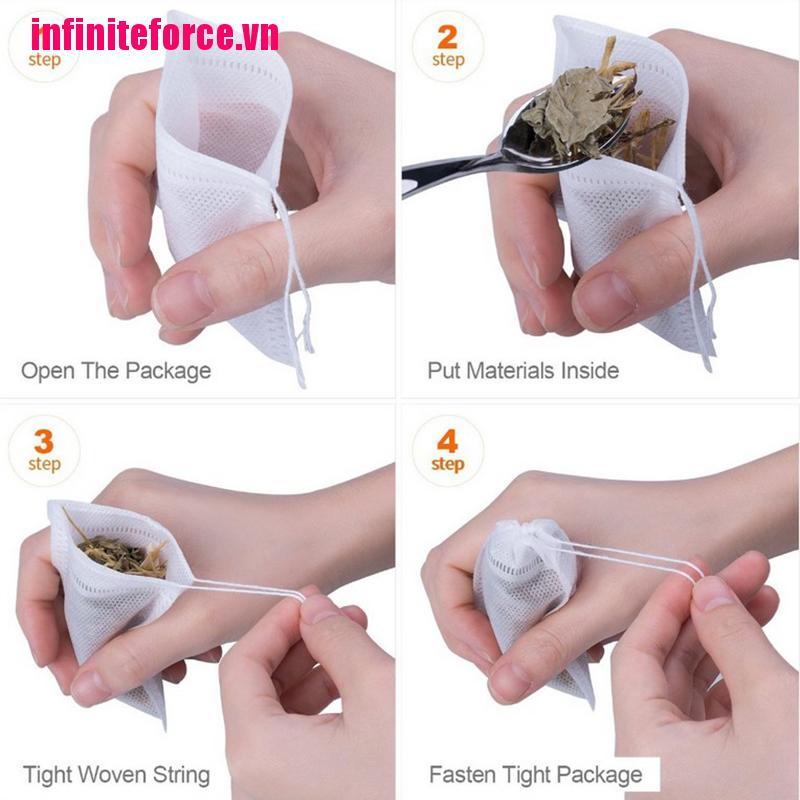 infiniteforce.vn

step

Open The Package

2
step

Put Materials Inside

3
step

Tight Woven String

4
step

Fasten Tight Package