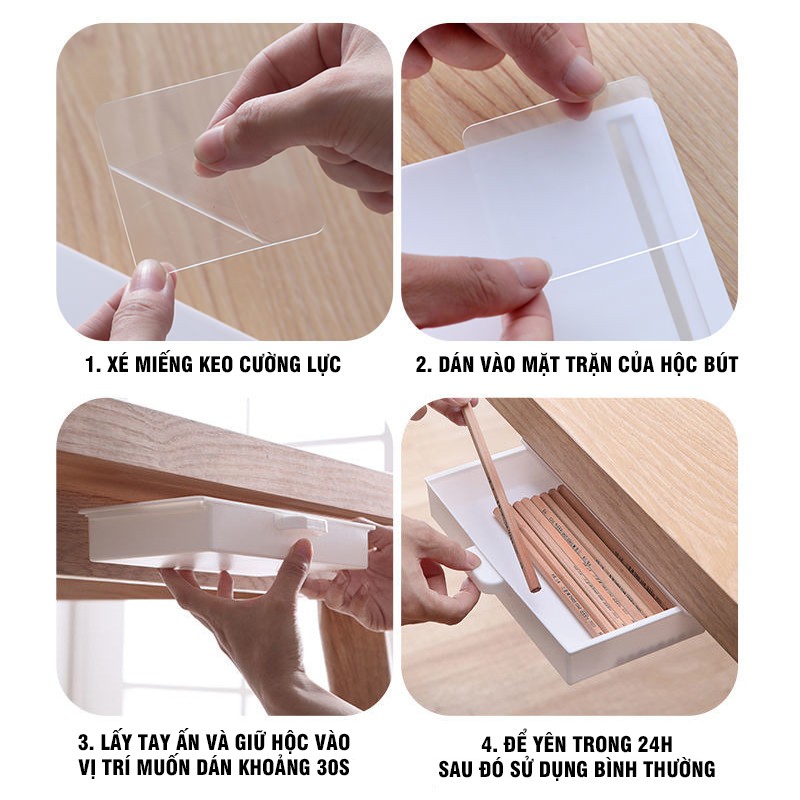 1. XÉ MIẾNG KEO CƯỜNG LỰC

2. DÁN VÀO MẶT TRẬN CỦA HỘC BÚT

3. LẤY TAY ẤN VÀ GIỮ HỘC VÀO VỊ TRÍ MUỐN DÁN KHOẢNG 30S

4. ĐỂ YÊN TRONG 24H SAU ĐÓ SỬ DỤNG BÌNH THƯỜNG