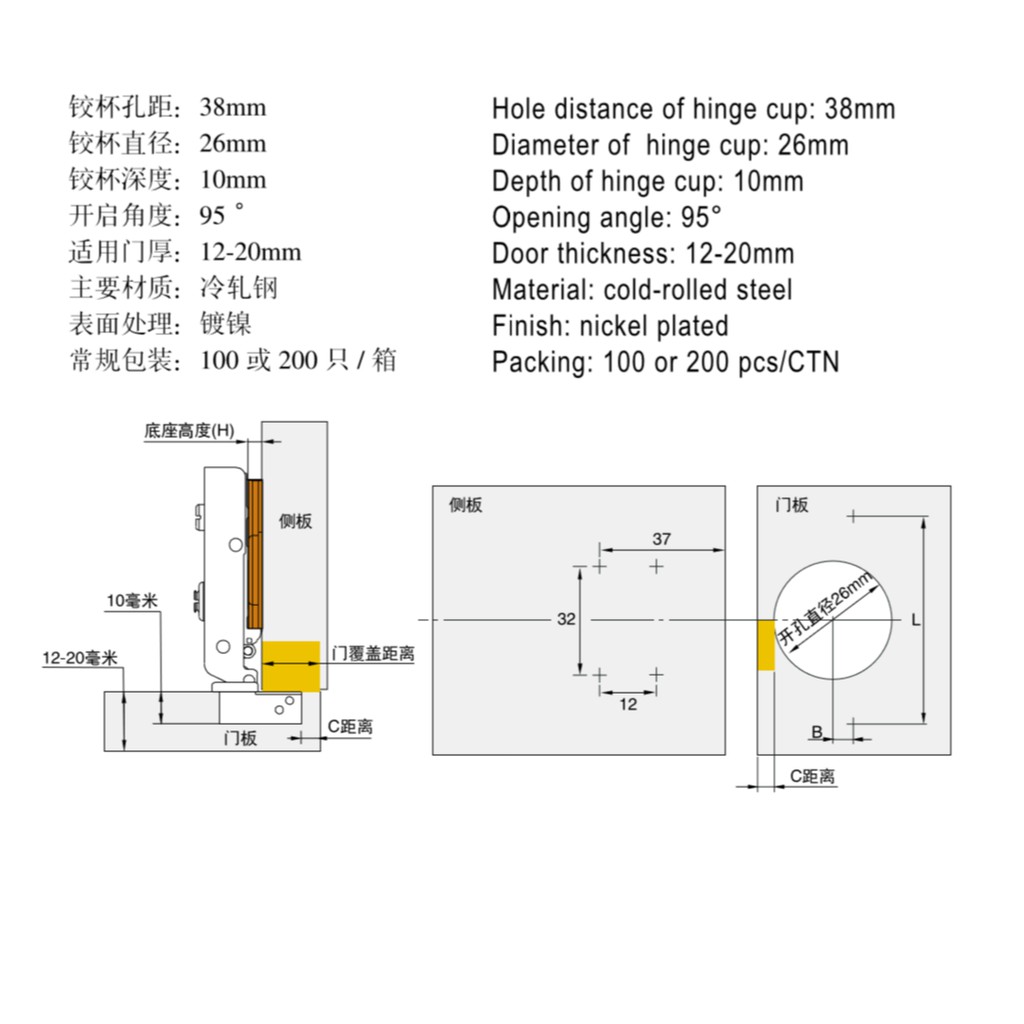 铰杯孔距：38mm
铰杯直径：26mm
铰杯深度：10mm
开启角度：95 °
适用门厚：12-20mm
主要材质：冷轧钢
表面处理：镀镍
常规包装：100 或 200 只 / 箱

Hole distance of hinge cup: 38mm
Diameter of hinge cup: 26mm
Depth of hinge cup: 10mm
Opening angle: 95°
Door thickness: 12-20mm
Material: cold-rolled steel
Finish: nickel plated
Packing: 100 or 200 pcs/CTN

底座高度(H)
侧板
10毫米
12-20毫米
门覆盖距离
门板
C距离

侧板
37
32
12

门板
开孔直径26mm
L
B
C距离