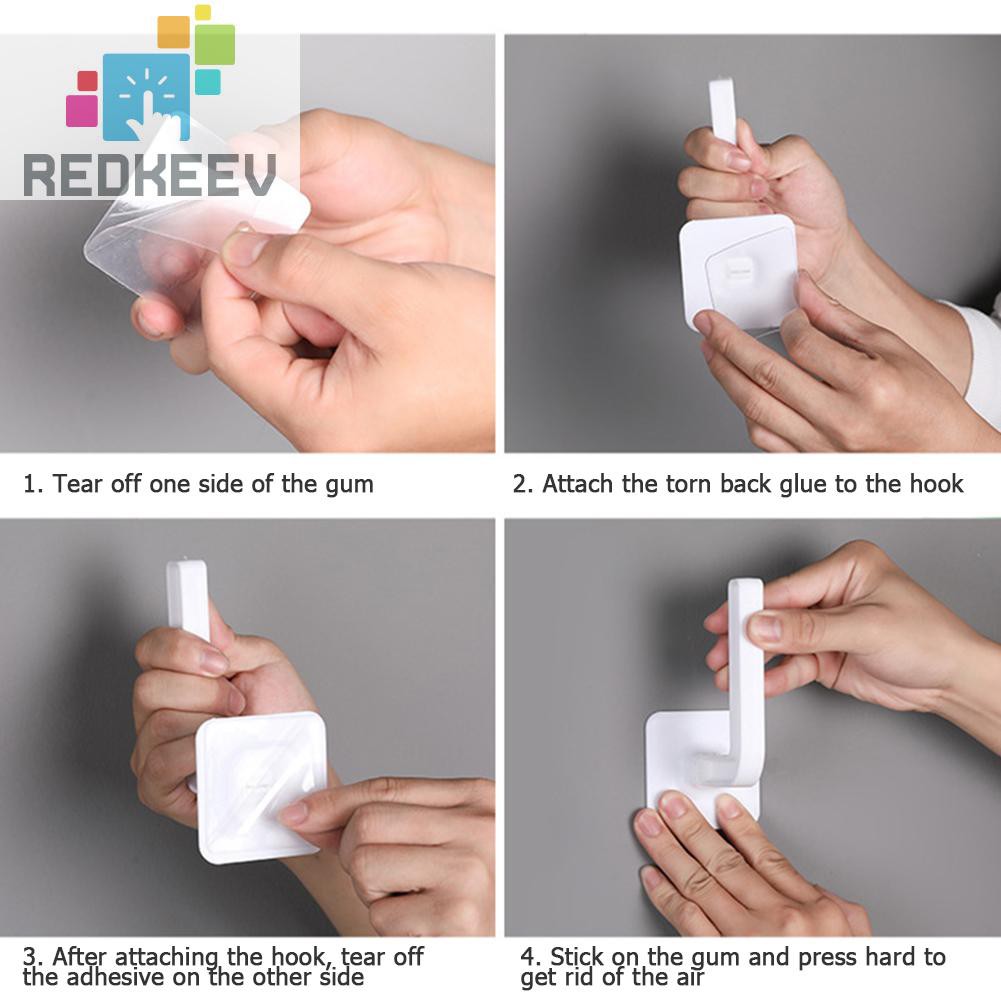 REDKEEV

1. Tear off one side of the gum

2. Attach the torn back glue to the hook

3. After attaching the hook, tear off the adhesive on the other side

4. Stick on the gum and press hard to get rid of the air