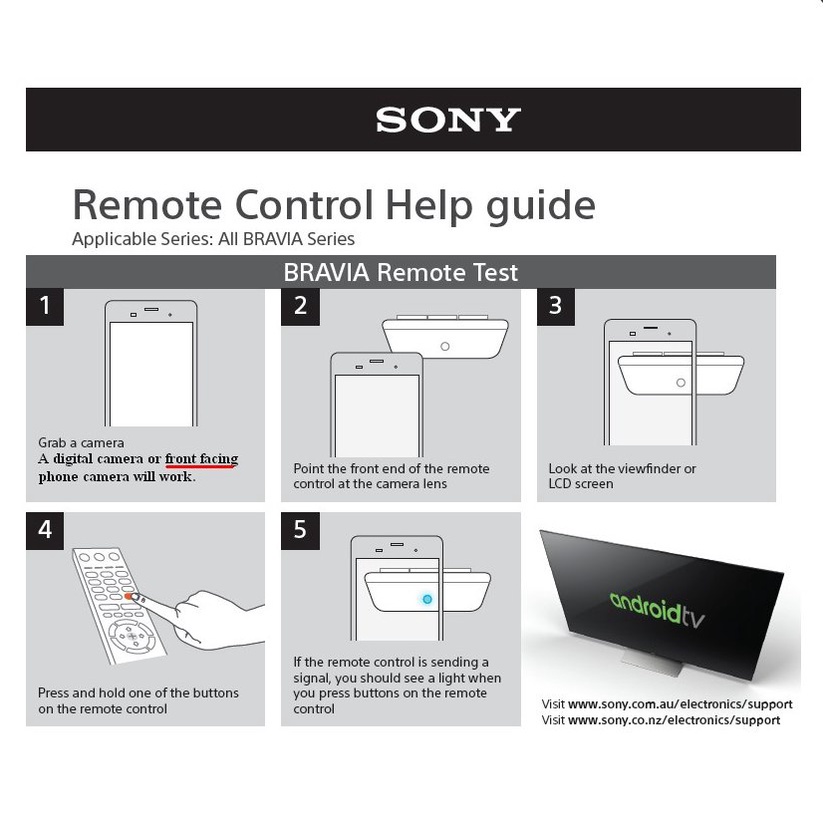 SONY

Remote Control Help guide
Applicable Series: All BRAVIA Series

BRAVIA Remote Test

1
Grab a camera
A digital camera or front facing phone camera will work.

2
Point the front end of the remote control at the camera lens

3
Look at the viewfinder or LCD screen

4
Press and hold one of the buttons on the remote control

5
If the remote control is sending a signal, you should see a light when you press buttons on the remote control

androidtv

Visit www.sony.com.au/electronics/support
Visit www.sony.co.nz/electronics/support