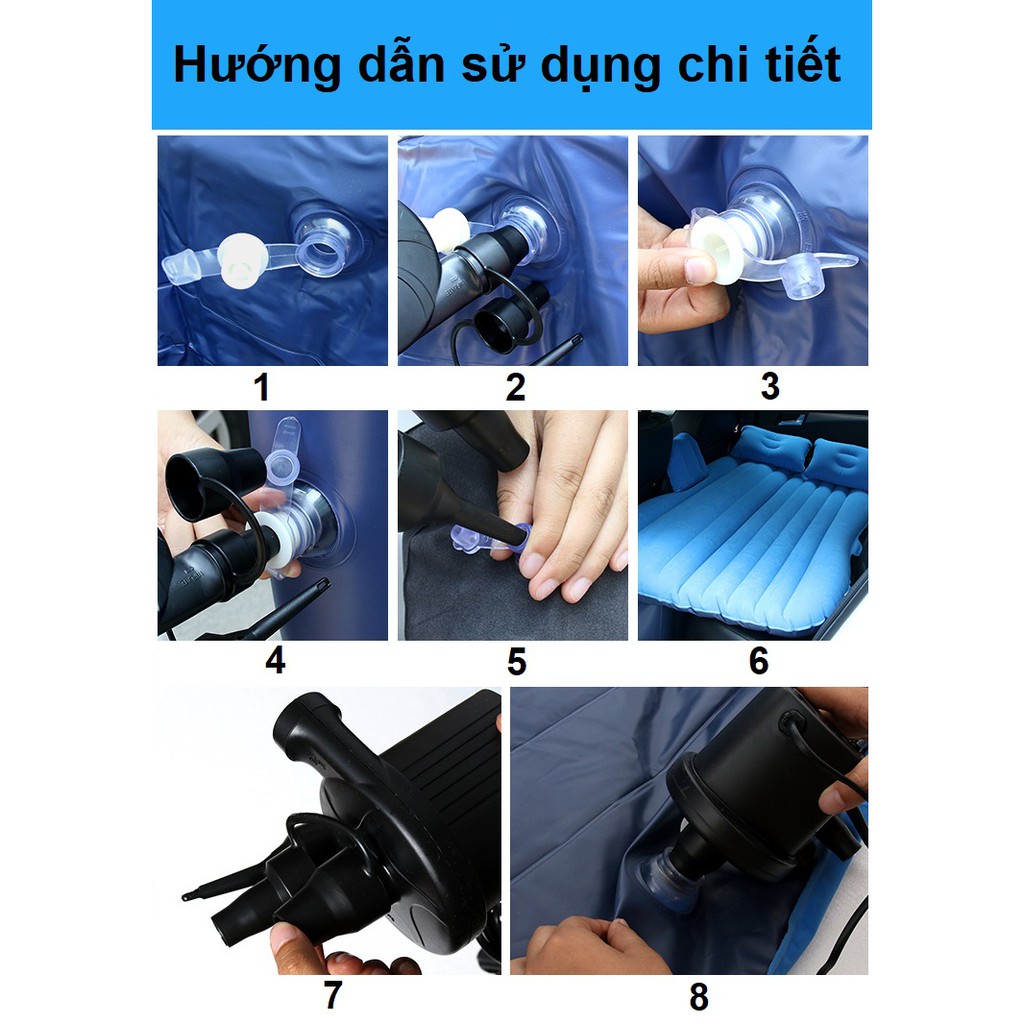 Hướng dẫn sử dụng chi tiết

1

2

3

4

5

6

7

8